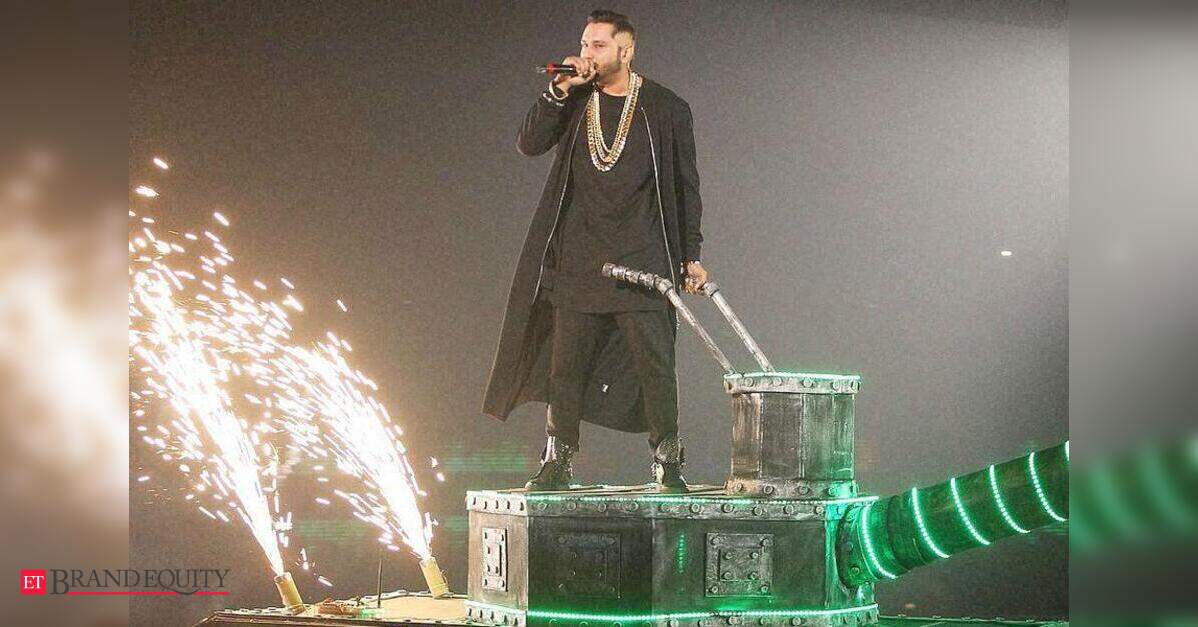 ET BRANDEQUITY