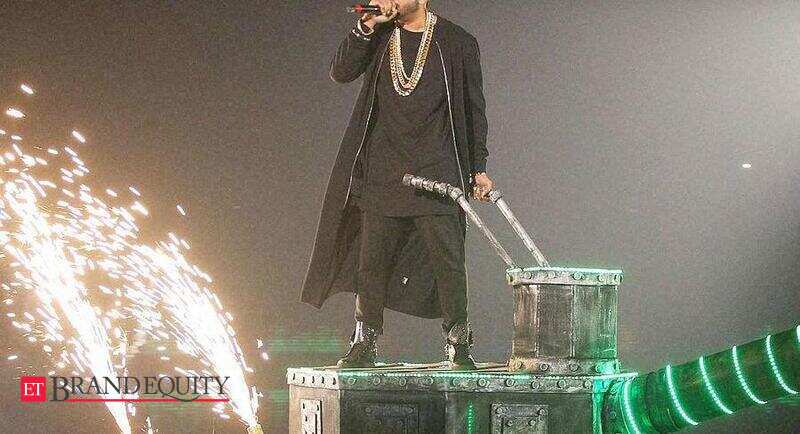 ET BRANDEQUITY