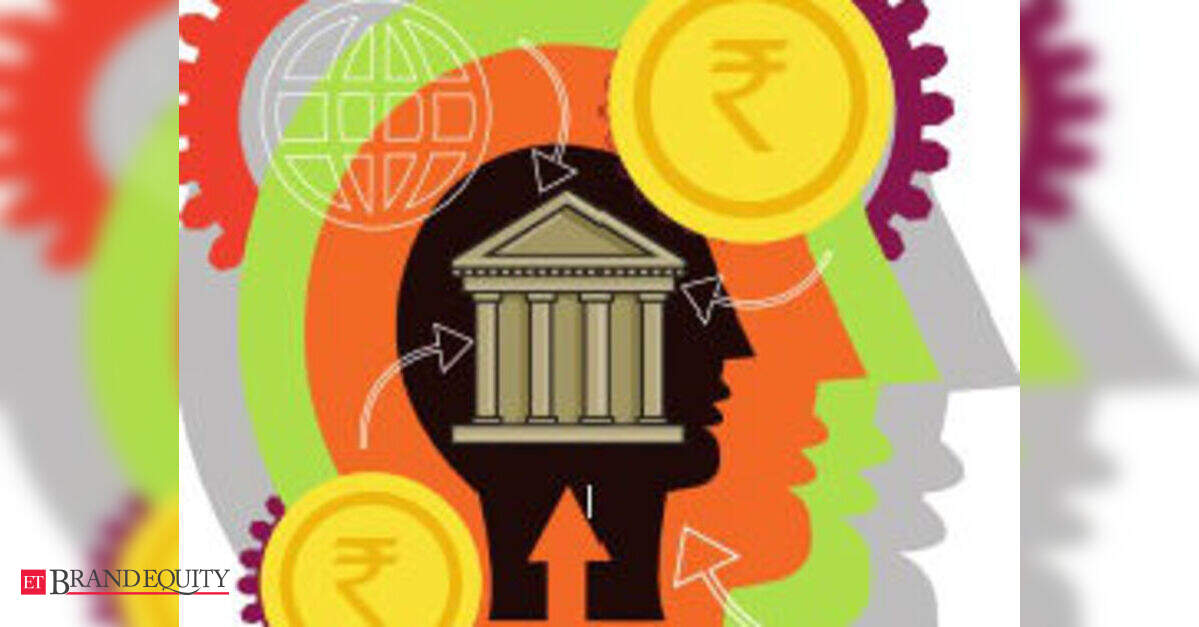 ₹

₹

ET BRANDEQUITY