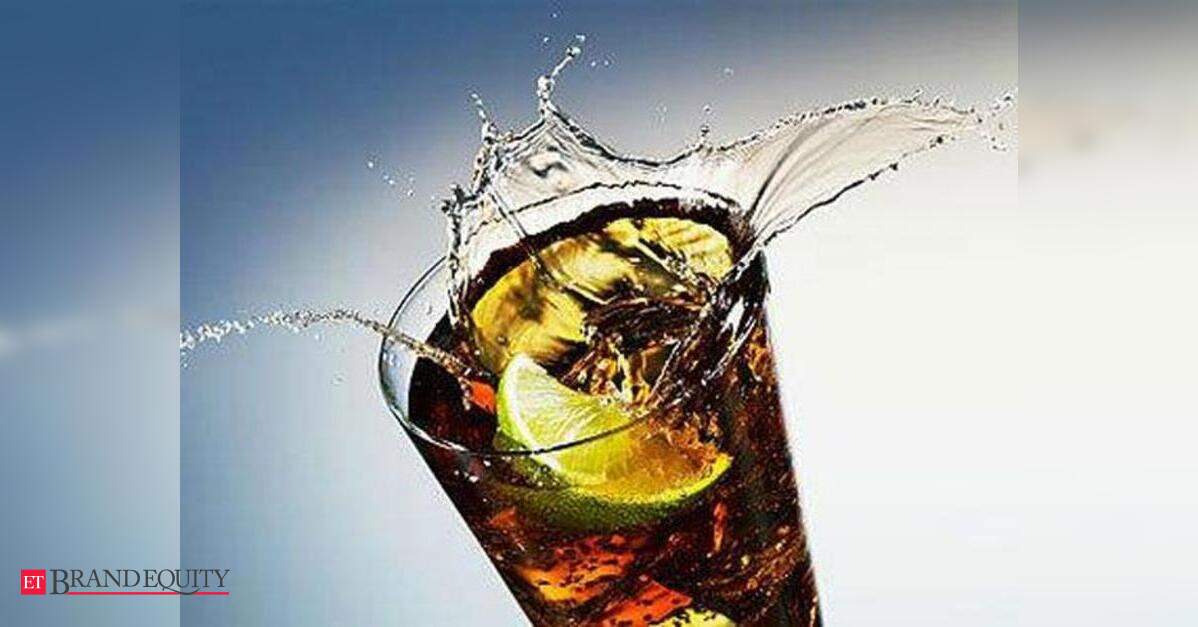 ET BRANDEQUITY