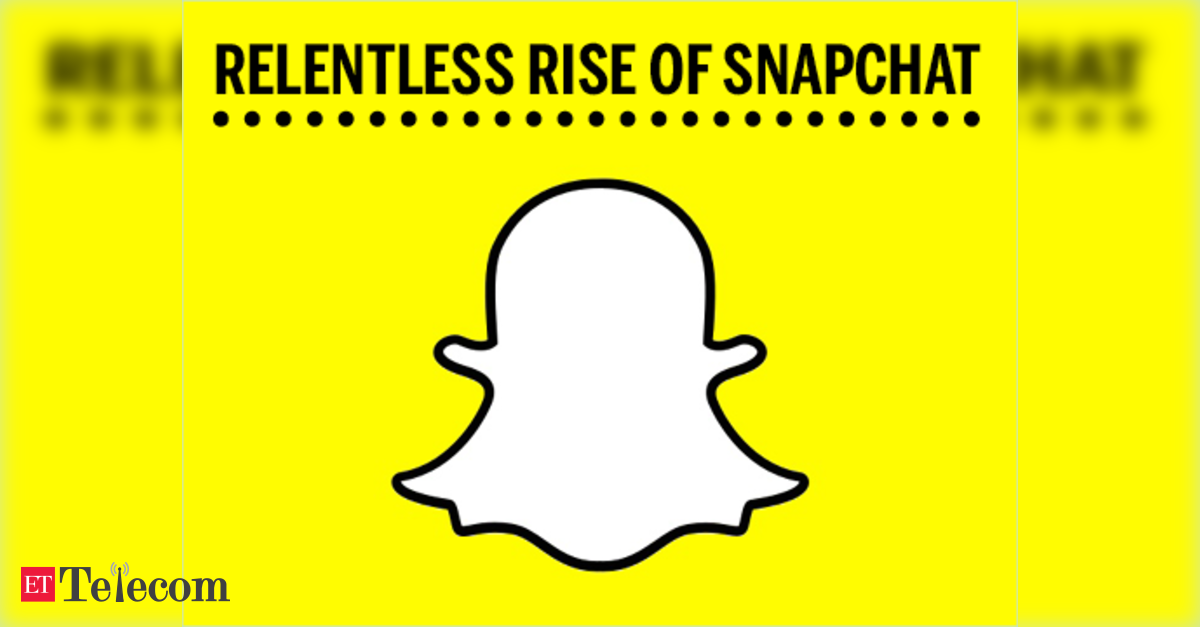 RELENTLESS RISE OF SNAPCHAT

ET Telecom