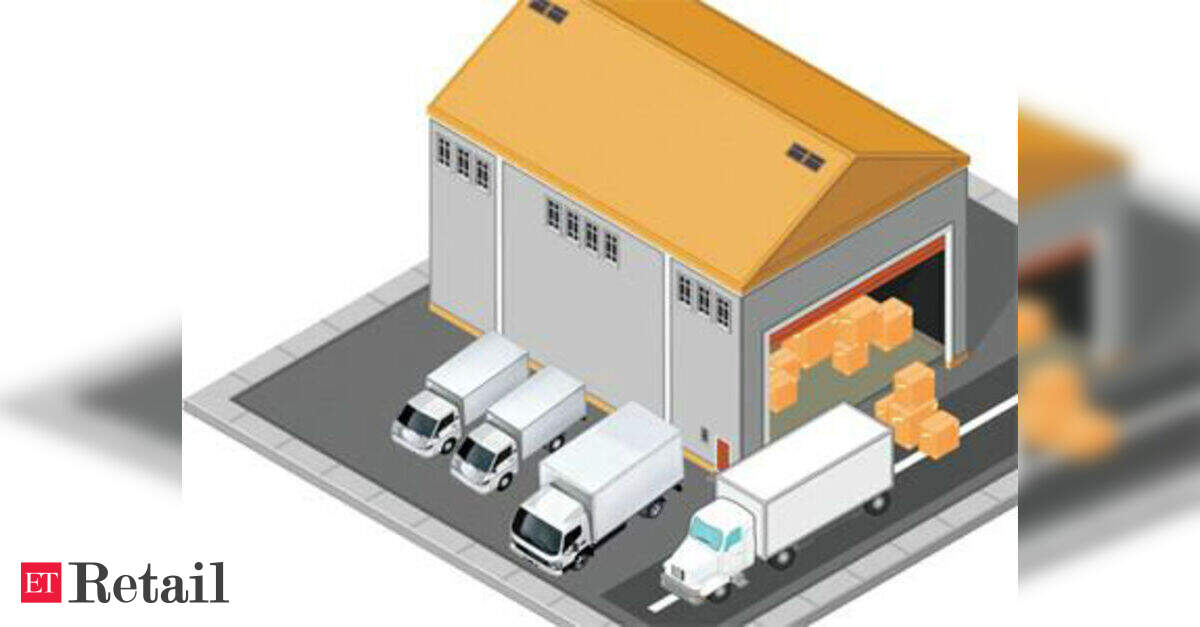 ET Retail