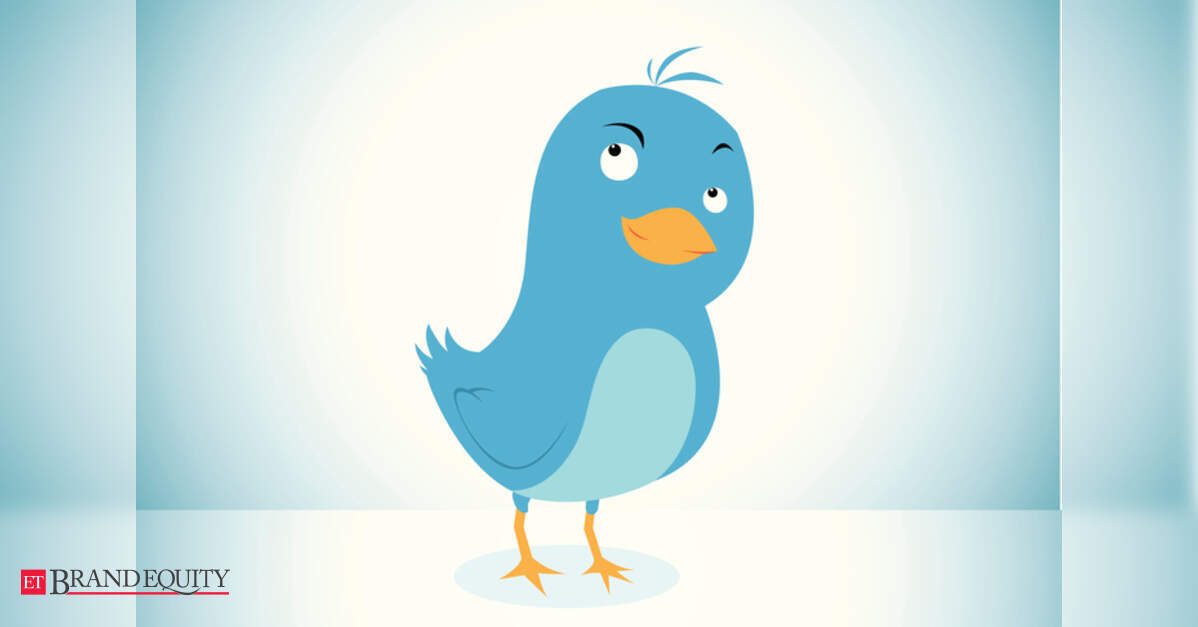 ET BRANDEQUITY