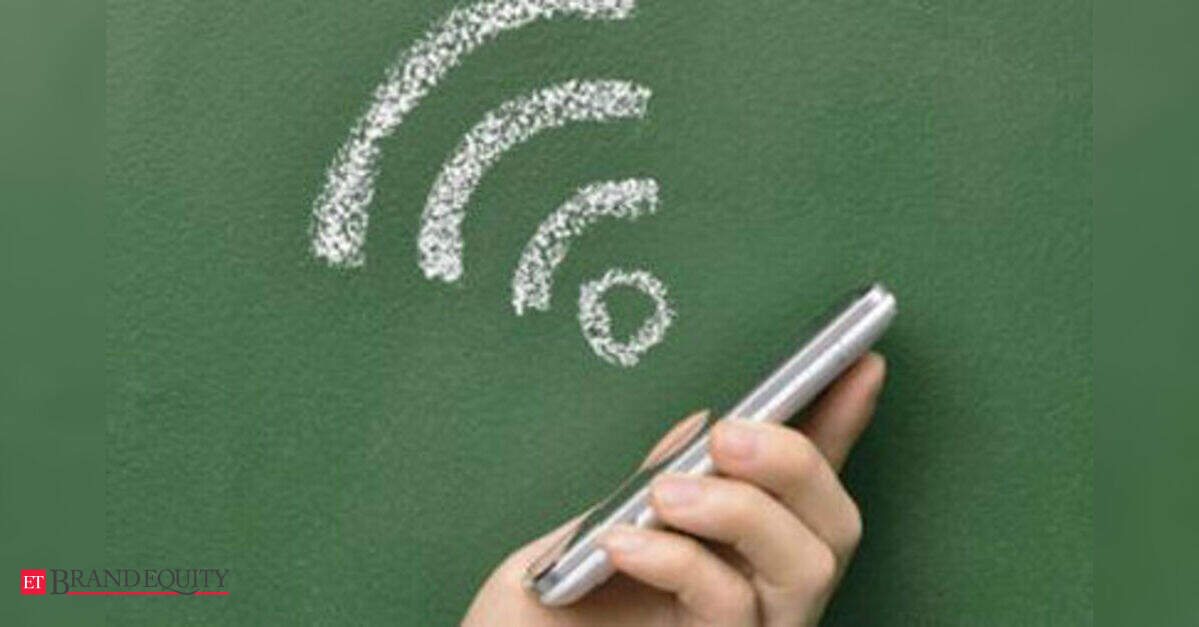 ET BRANDEQUITY