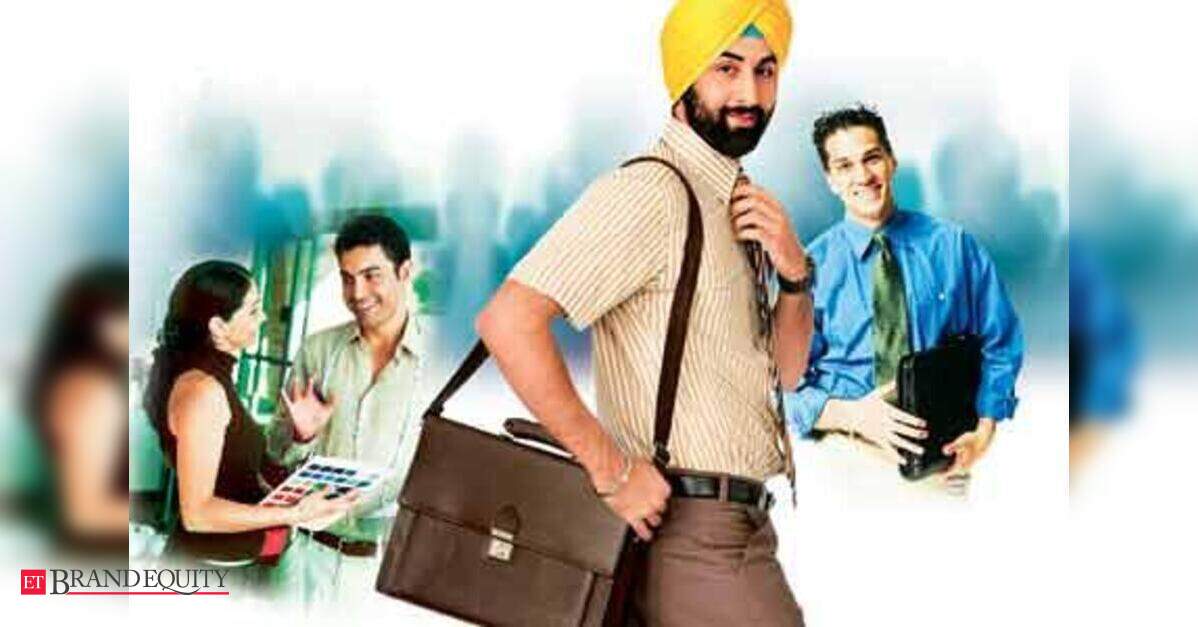 ET BRANDEQUITY