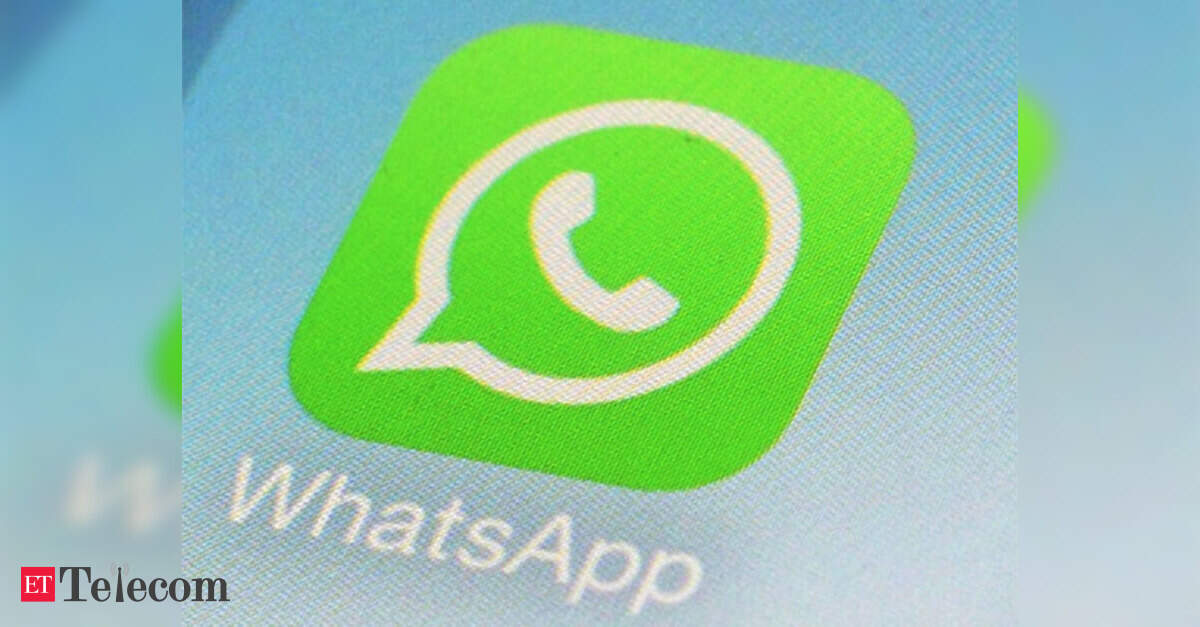 WhatsApp

ET Telecom