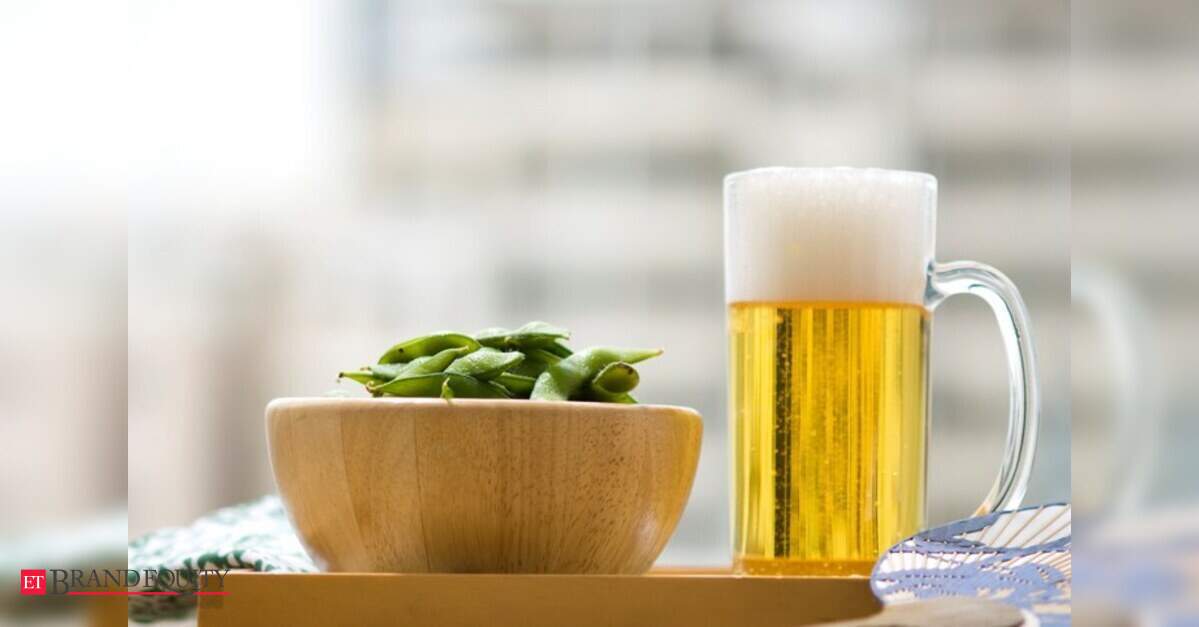 ET BRANDEQUITY