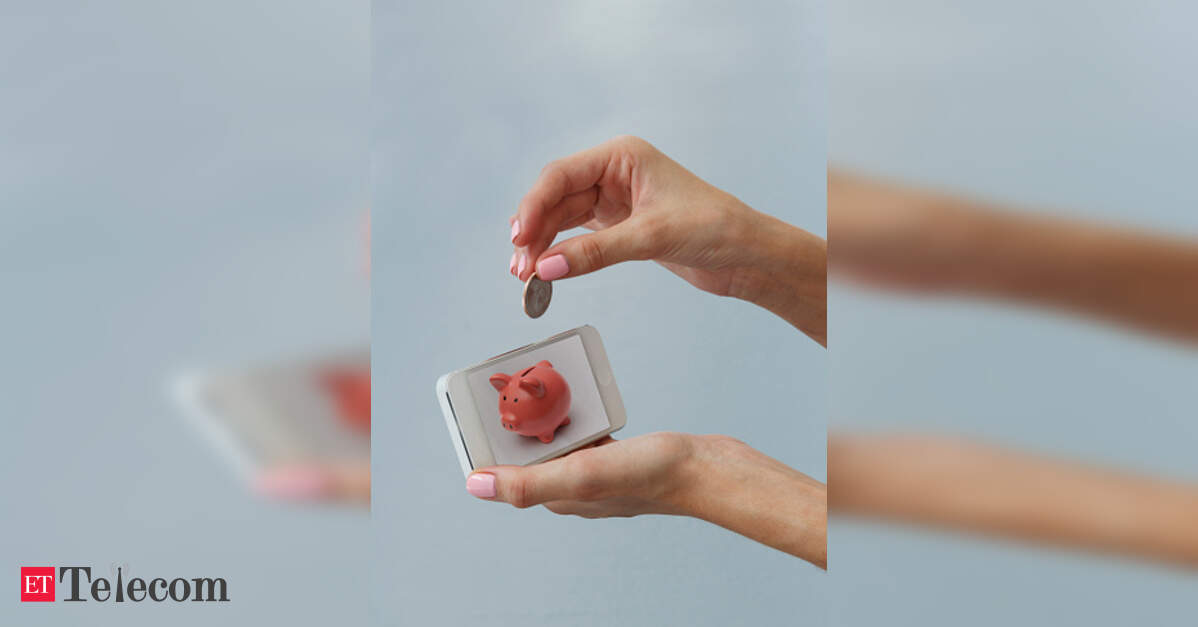 ET Telecom