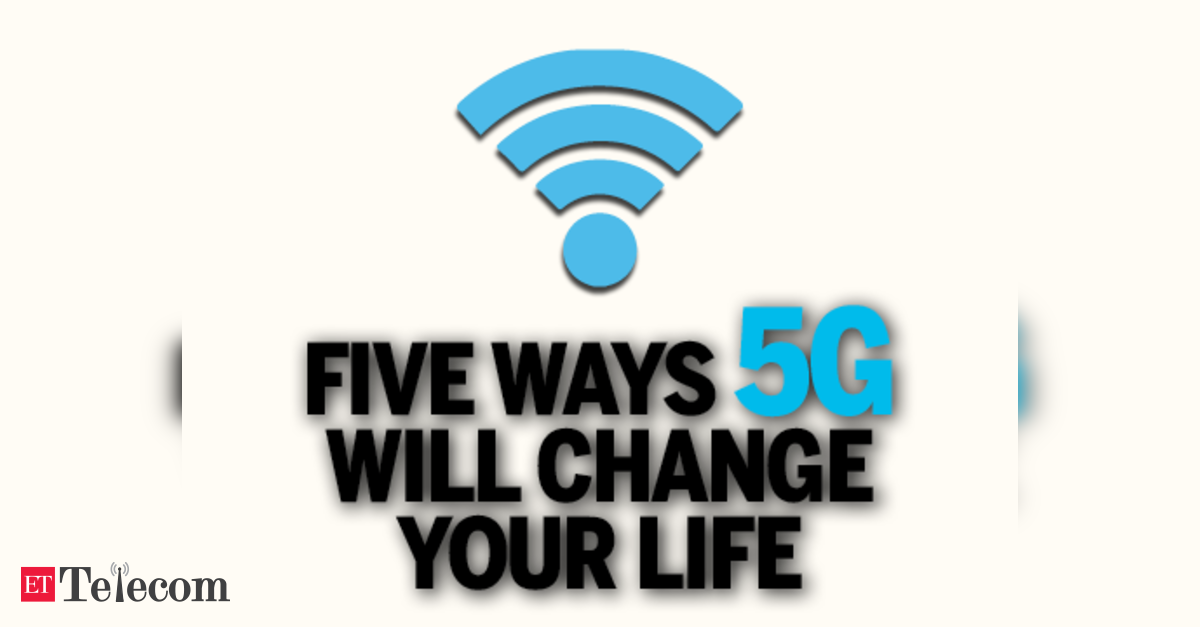 FIVE WAYS 5G WILL CHANGE YOUR LIFE

ET Telecom