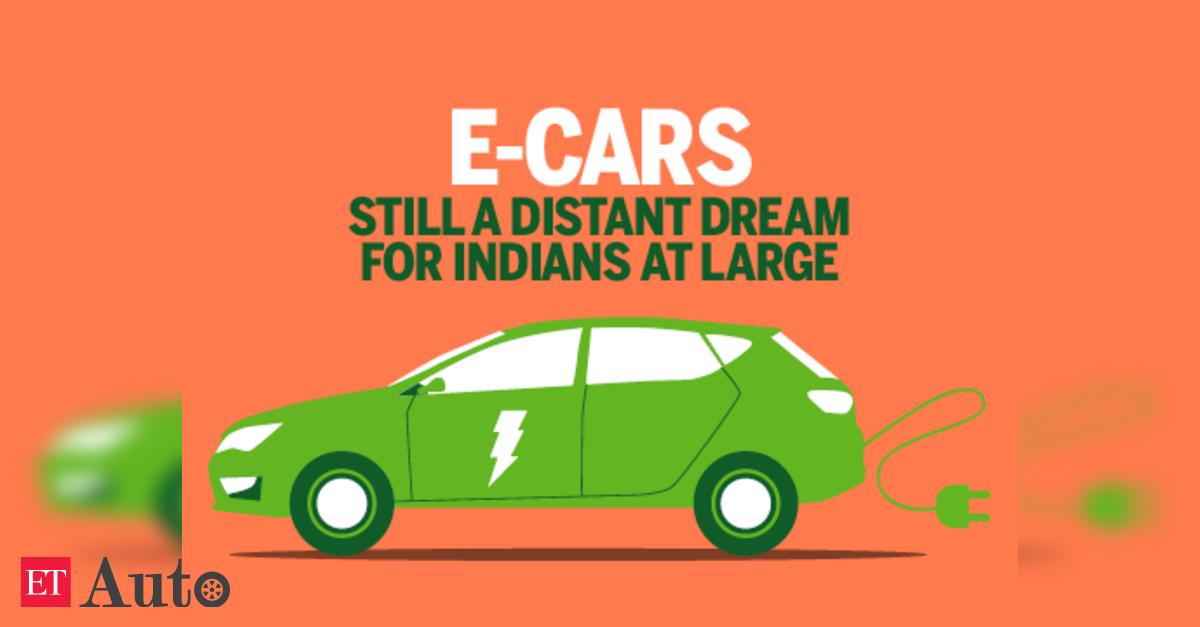 E-CARS
STILL A DISTANT DREAM FOR INDIANS AT LARGE

ET Auto