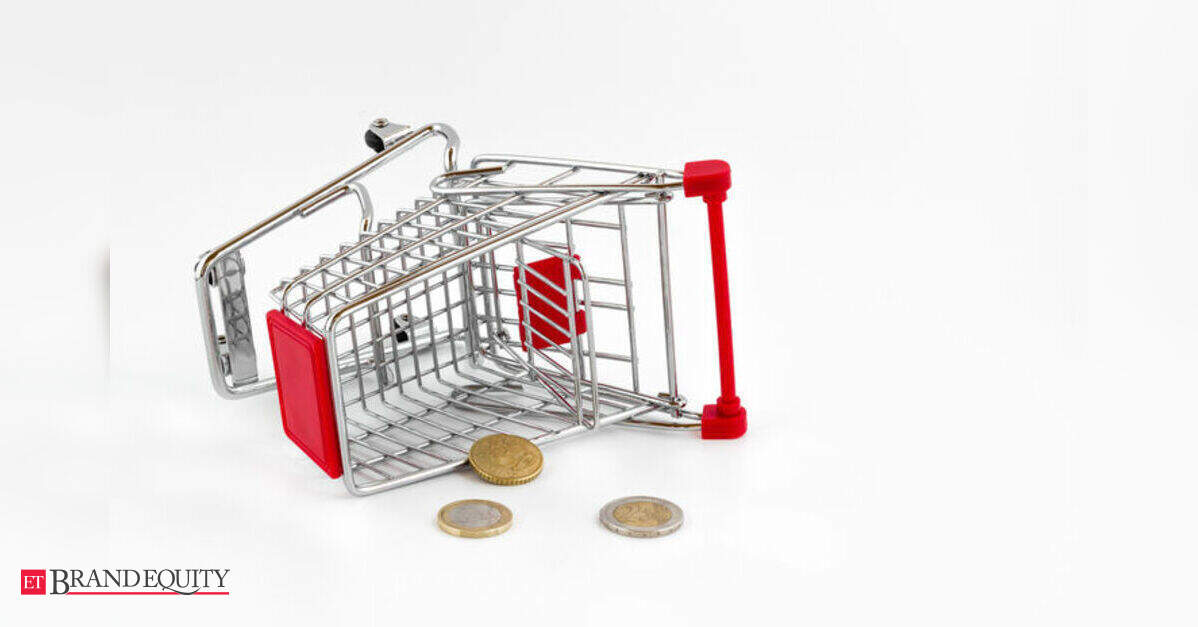 ET BRANDEQUITY