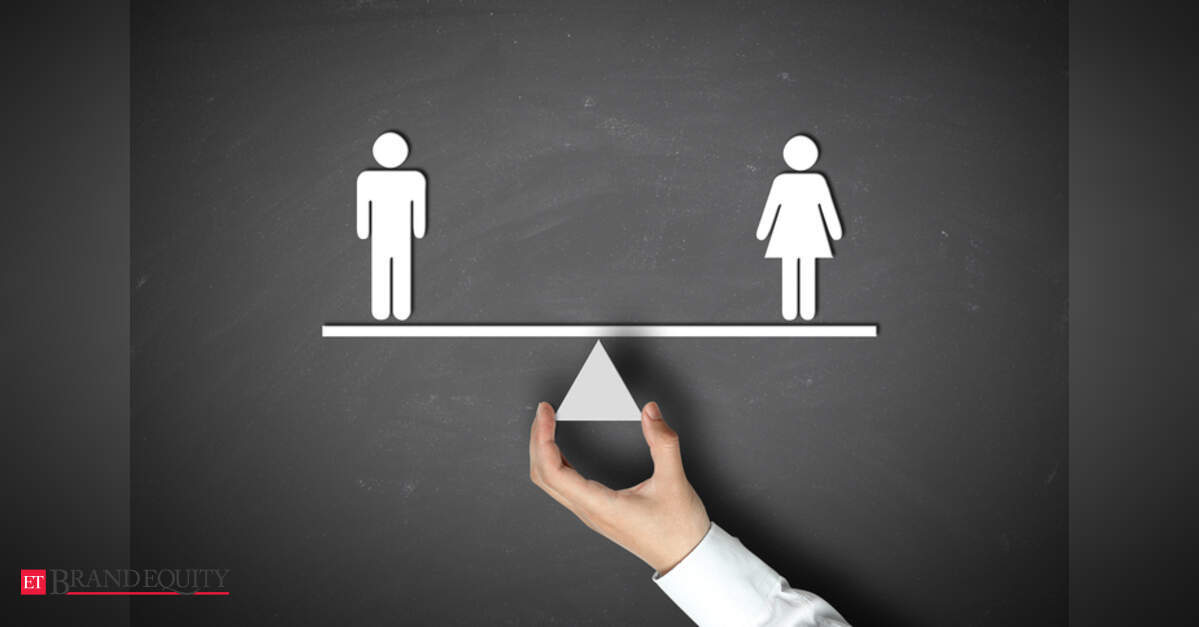 ET BRANDEQUITY