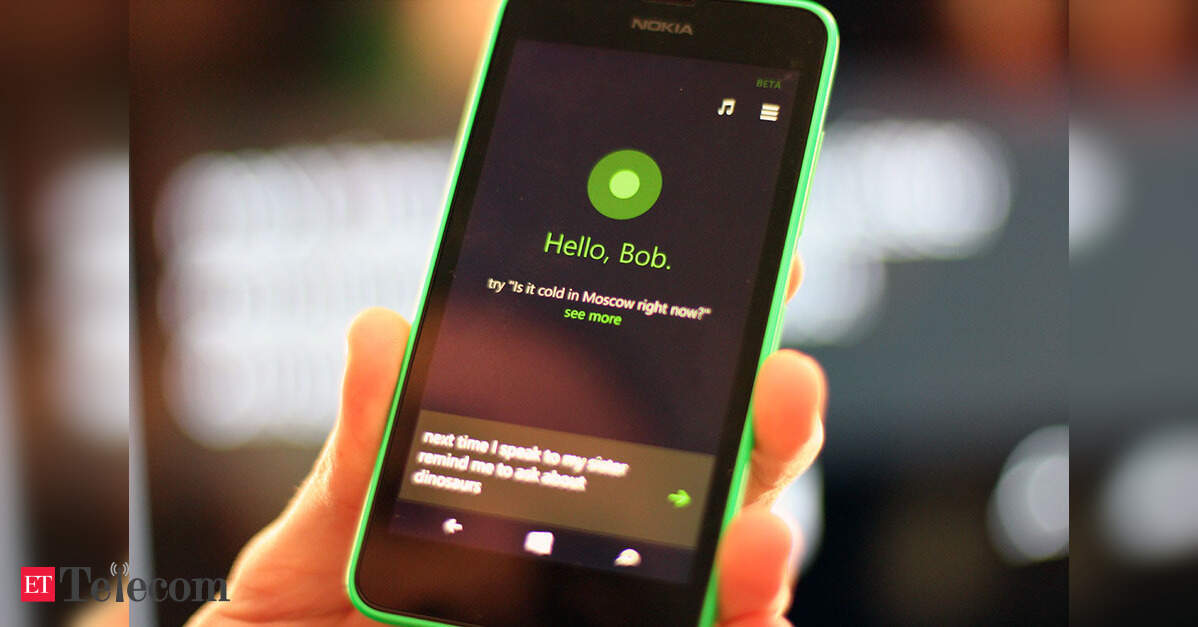 NOKIA

BETA

Hello, Bob.

try "Is it cold in Moscow right now?"
see more

next time I speak to my sister remind me to ask about dinosaurs

ET Telecom