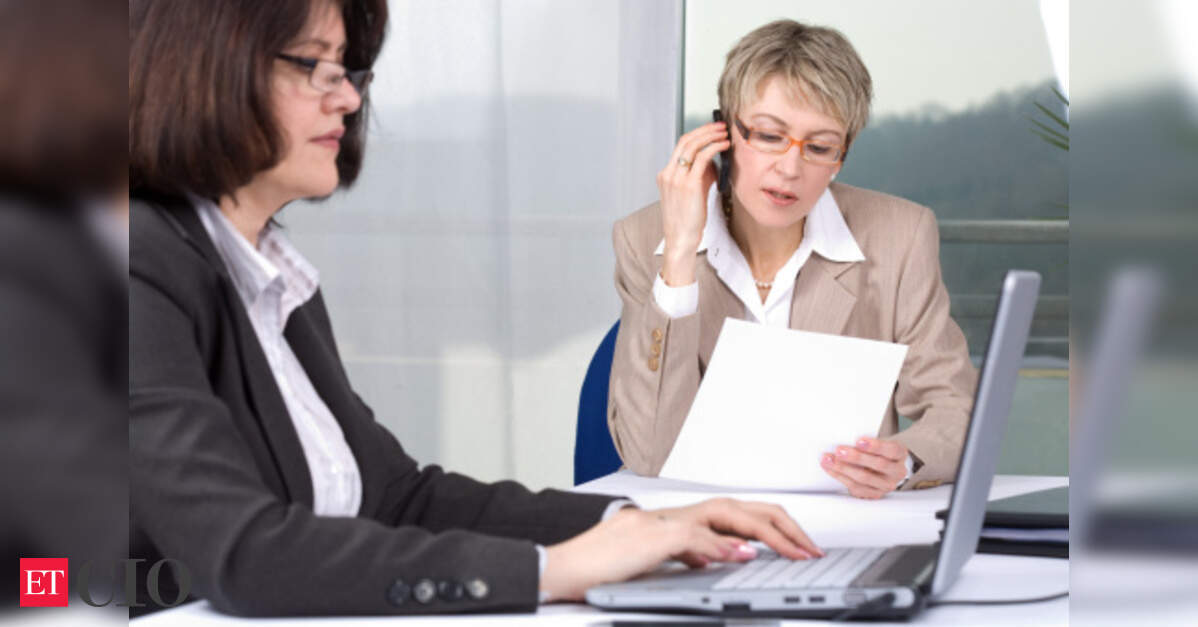 ET CIO