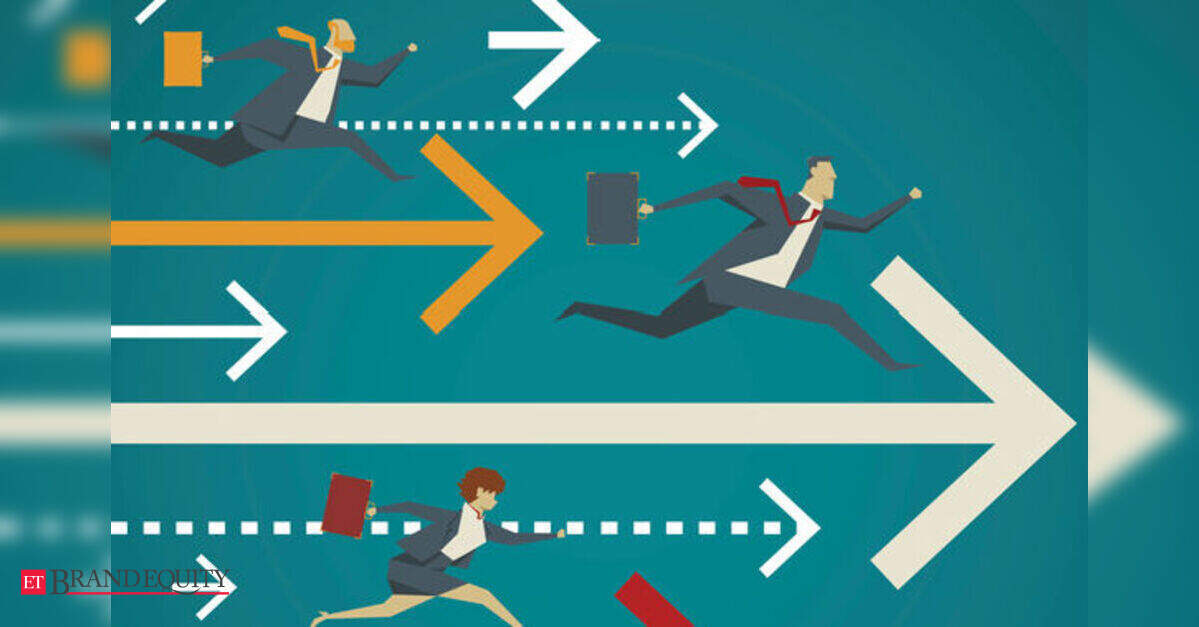 ET BRANDEQUITY