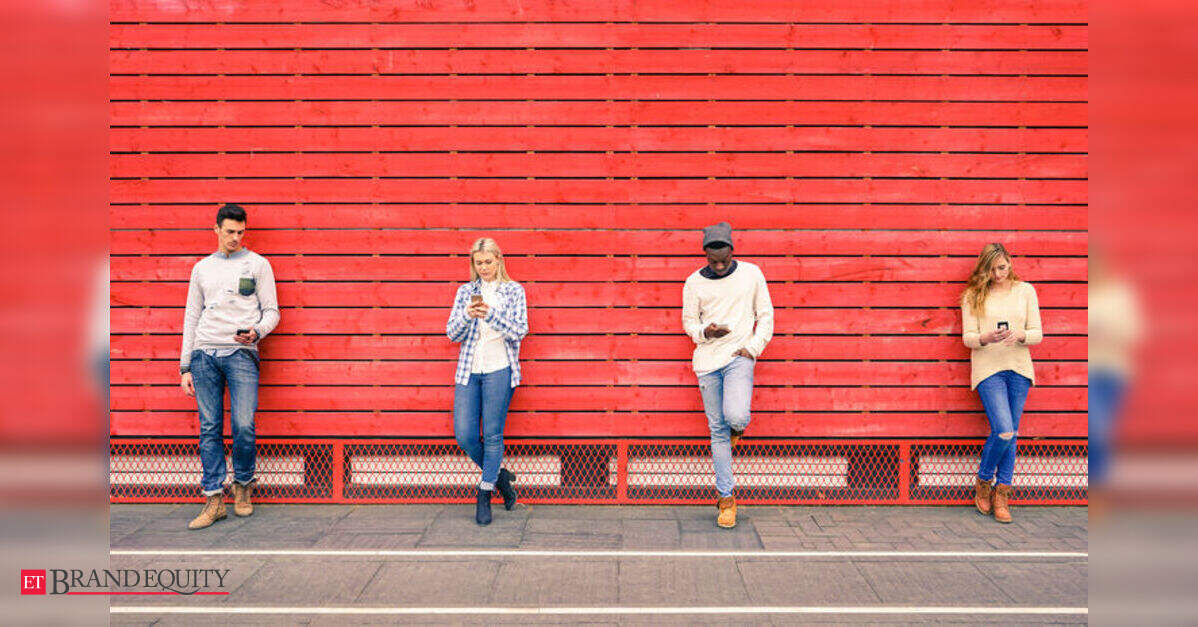 ET BRANDEQUITY