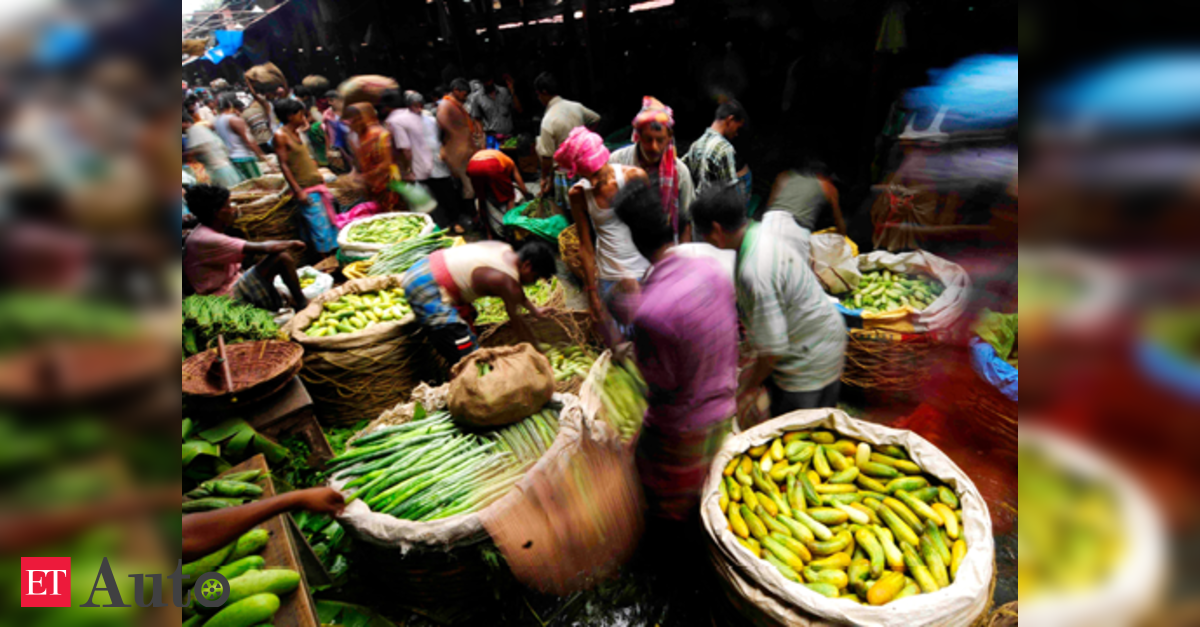 ET Auto