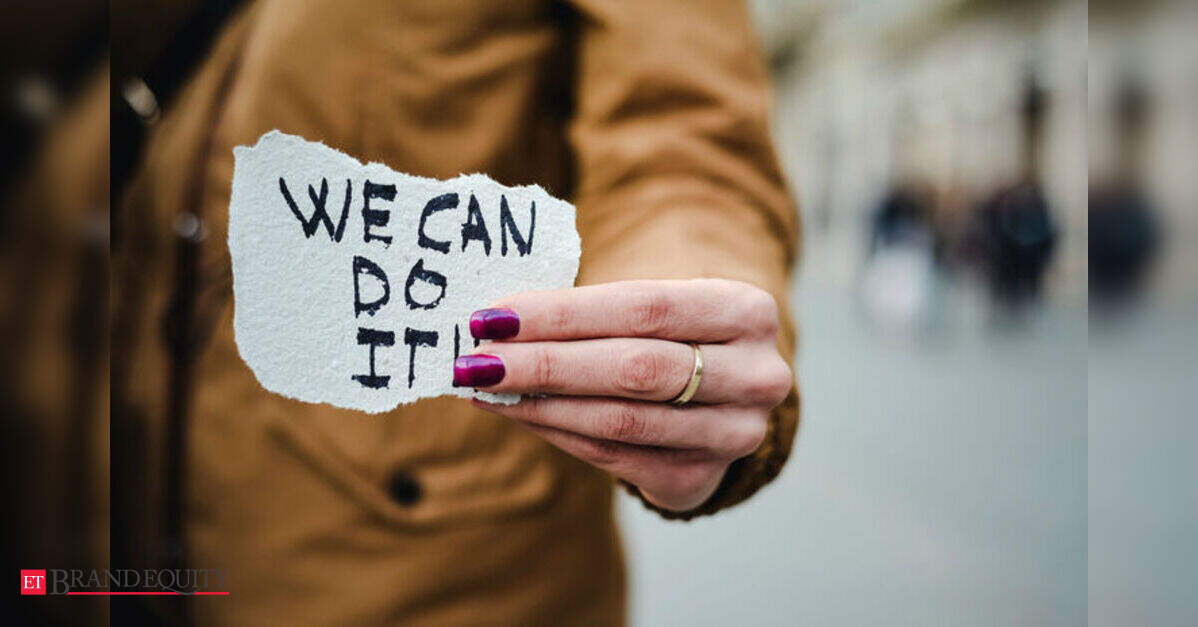 WE CAN
DO
IT!

ET BRANDEQUITY