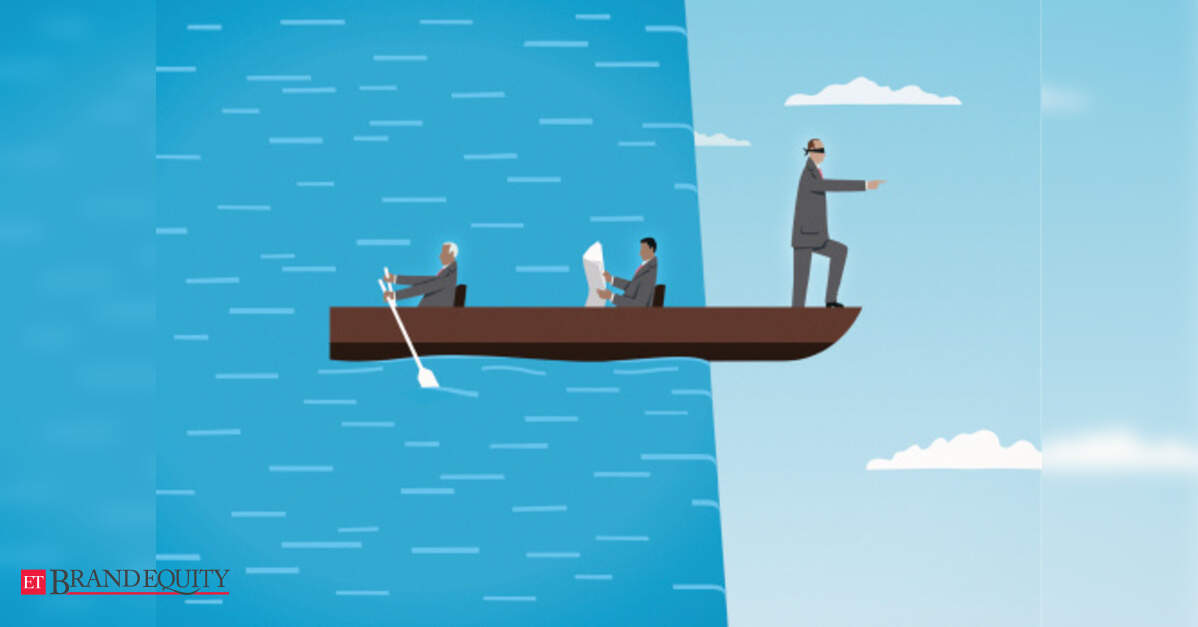 ET BRANDEQUITY