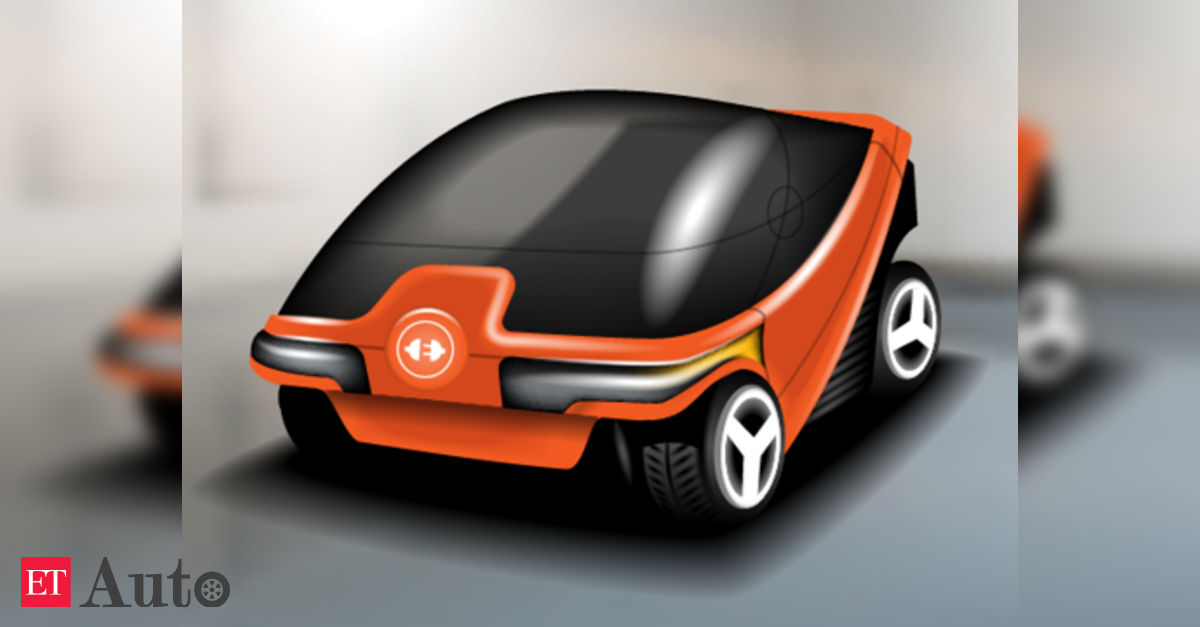 ET Auto