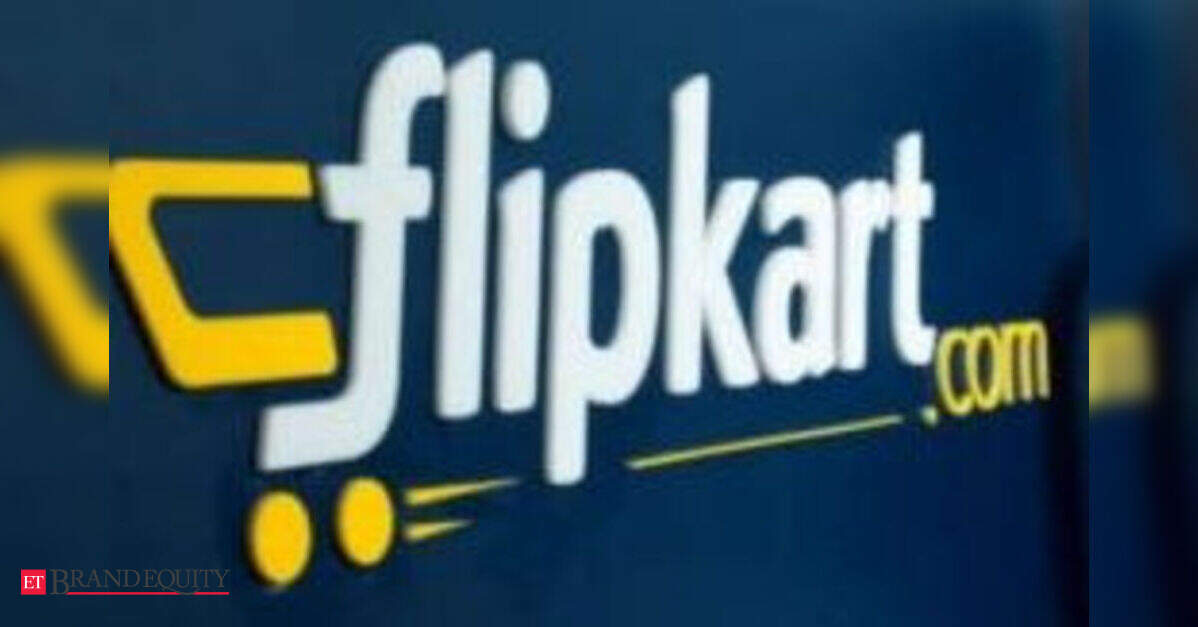 flipkart.com

ET BRANDEQUITY