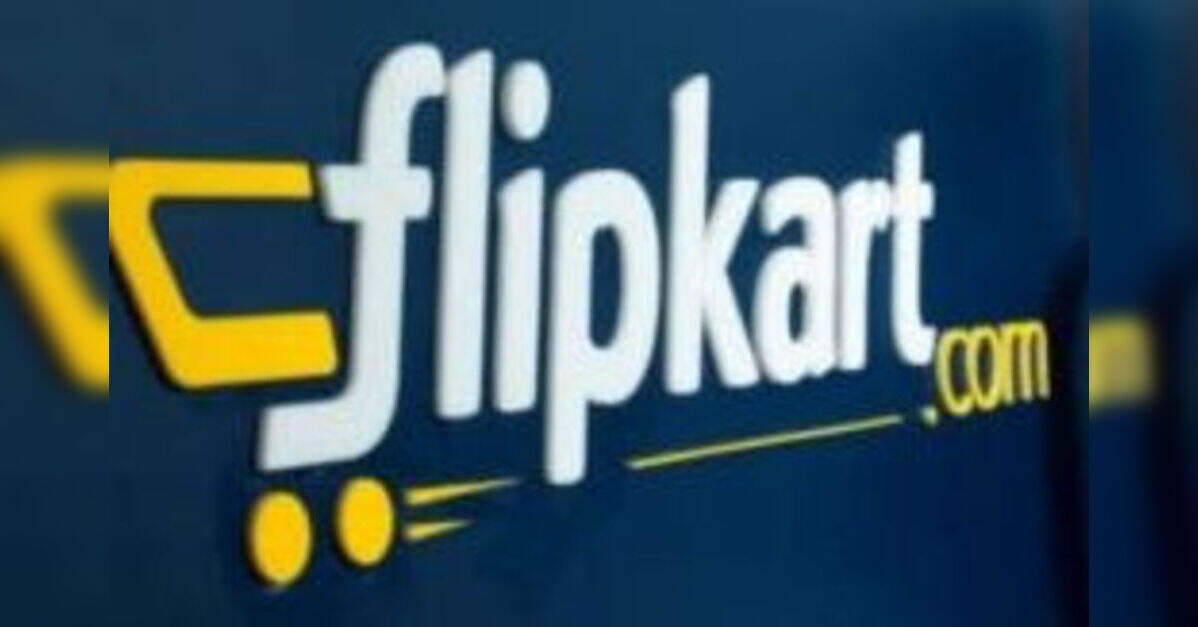 flipkart.com