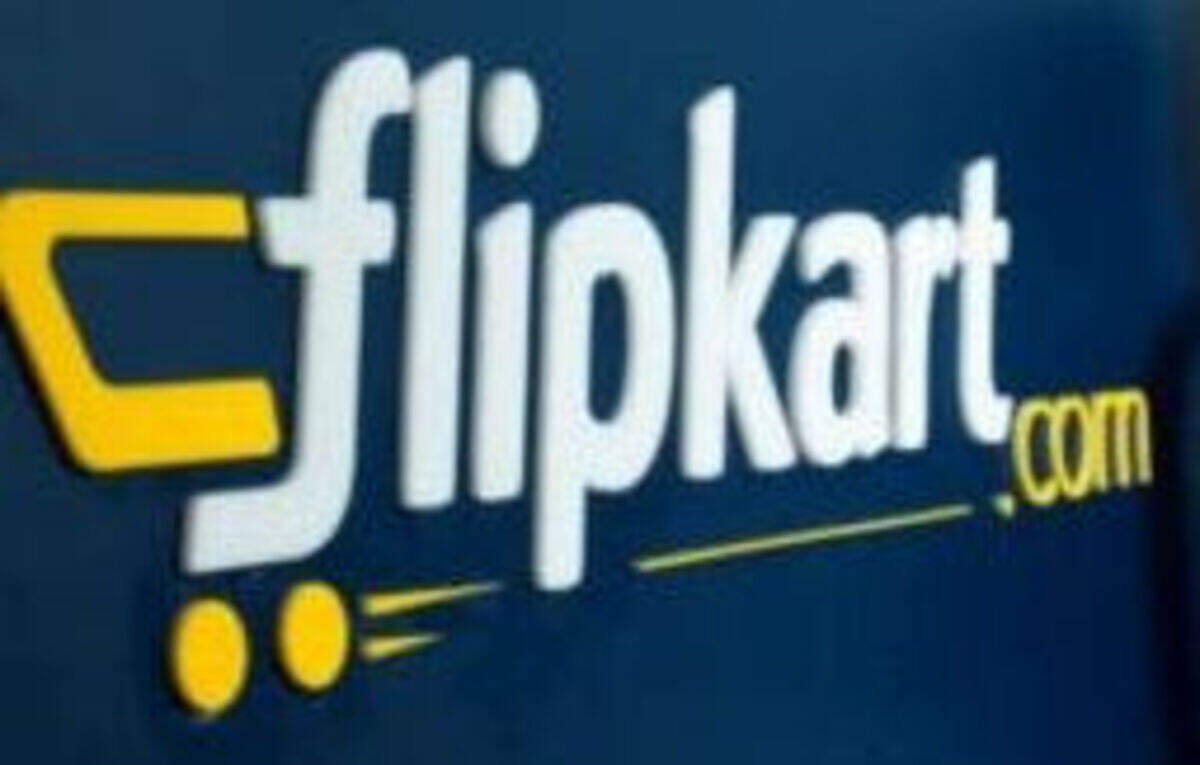 flipkart.com