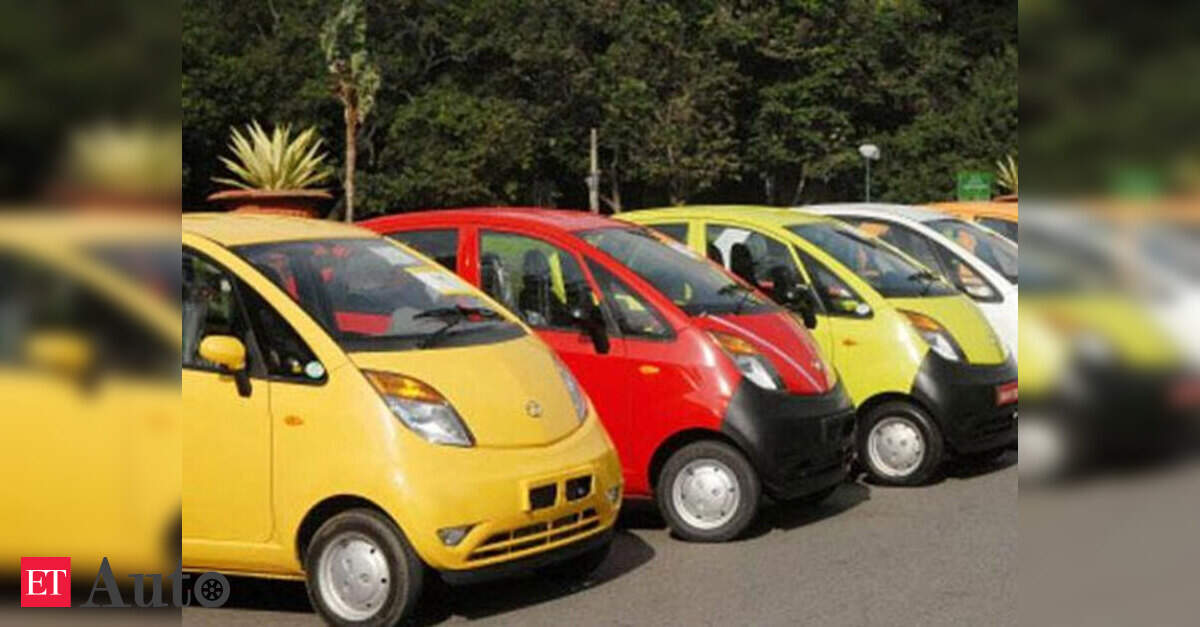 ET Auto