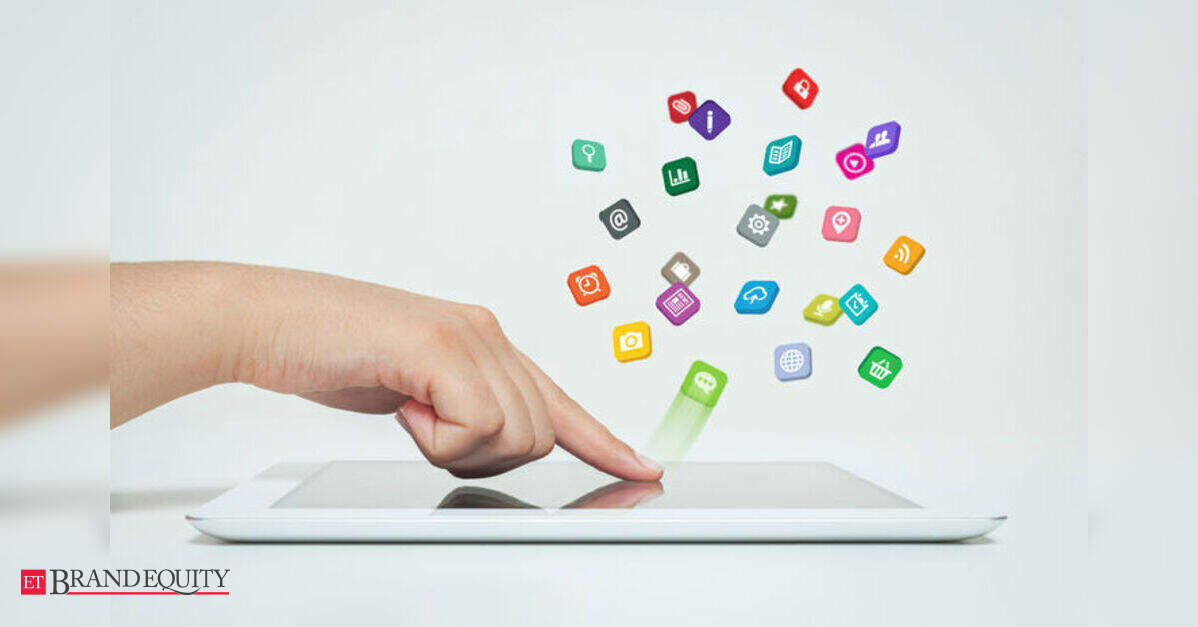 ET BRANDEQUITY