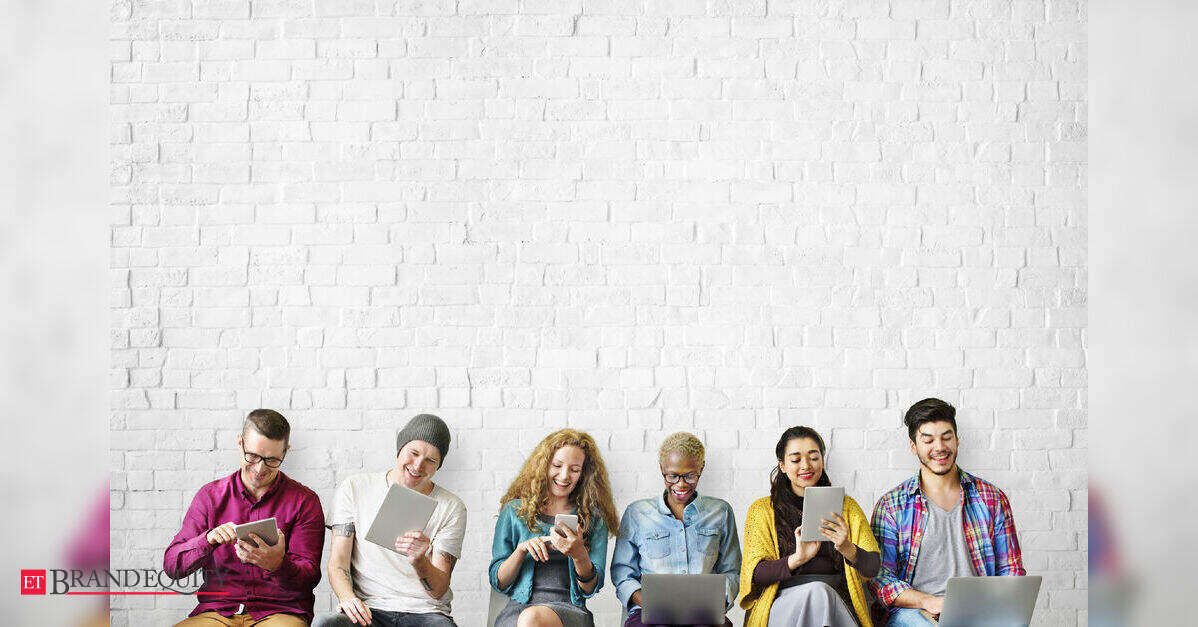 ET BRANDEQUITY