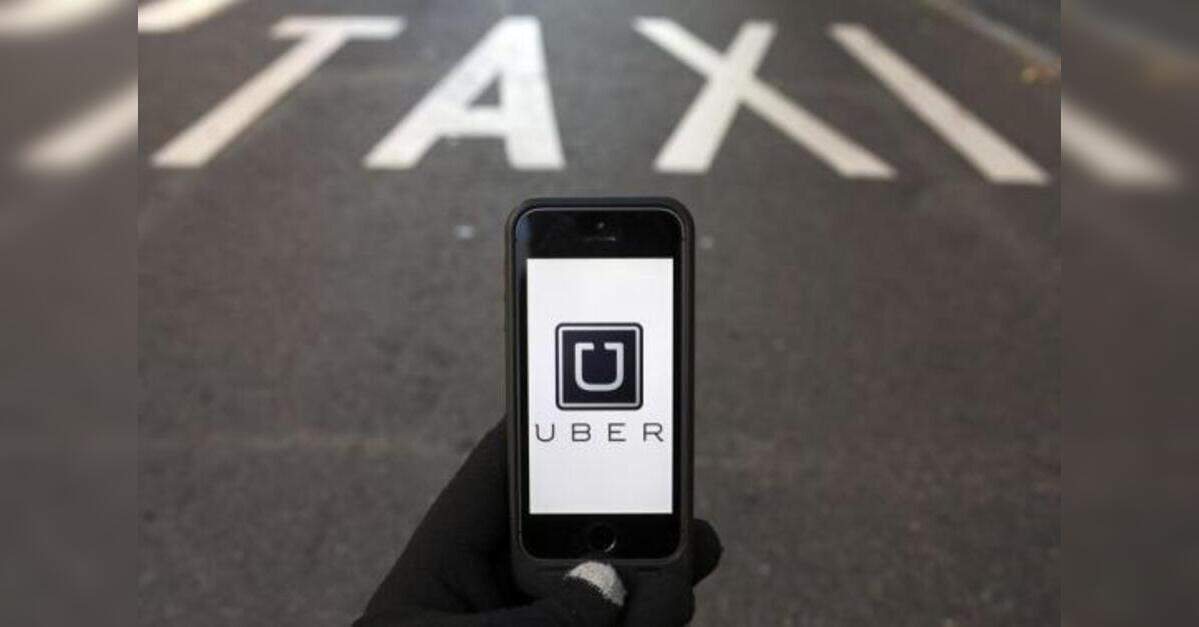 TAXI

U

UBER