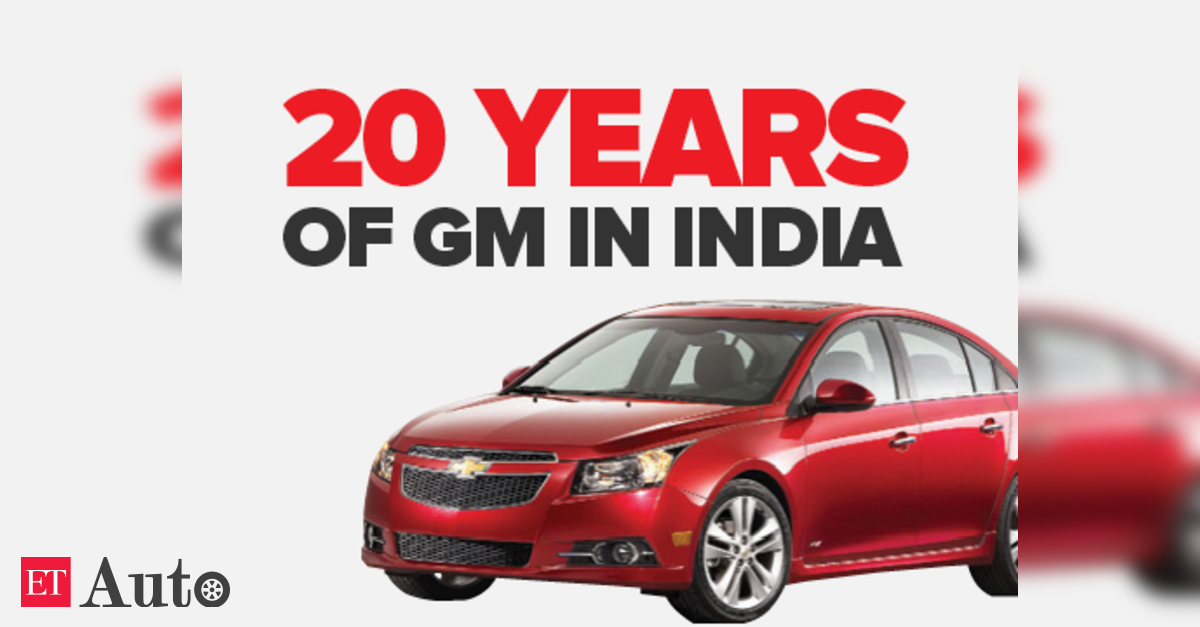 20 YEARS
OF GM IN INDIA

ET Auto