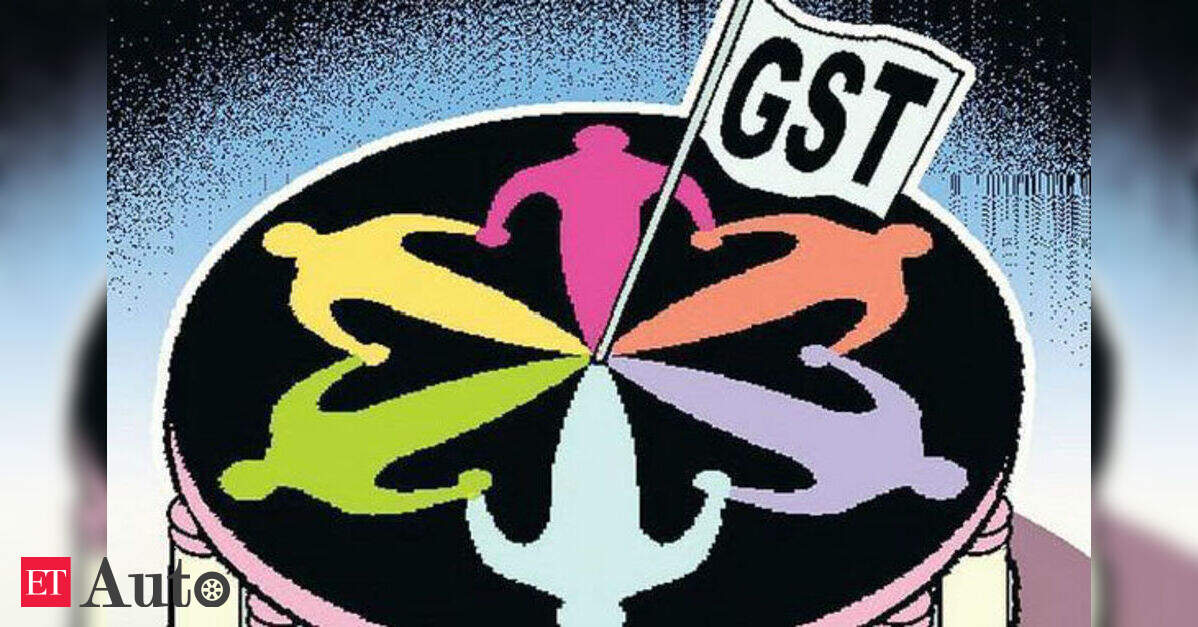 GST

ET Auto