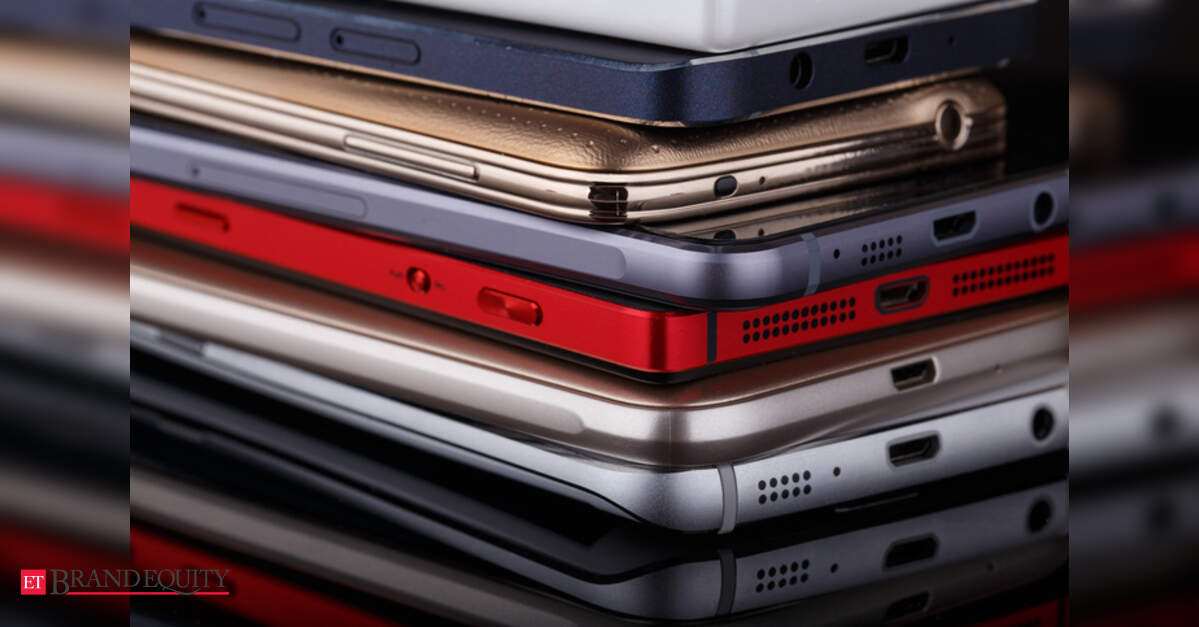 ET BRANDEQUITY