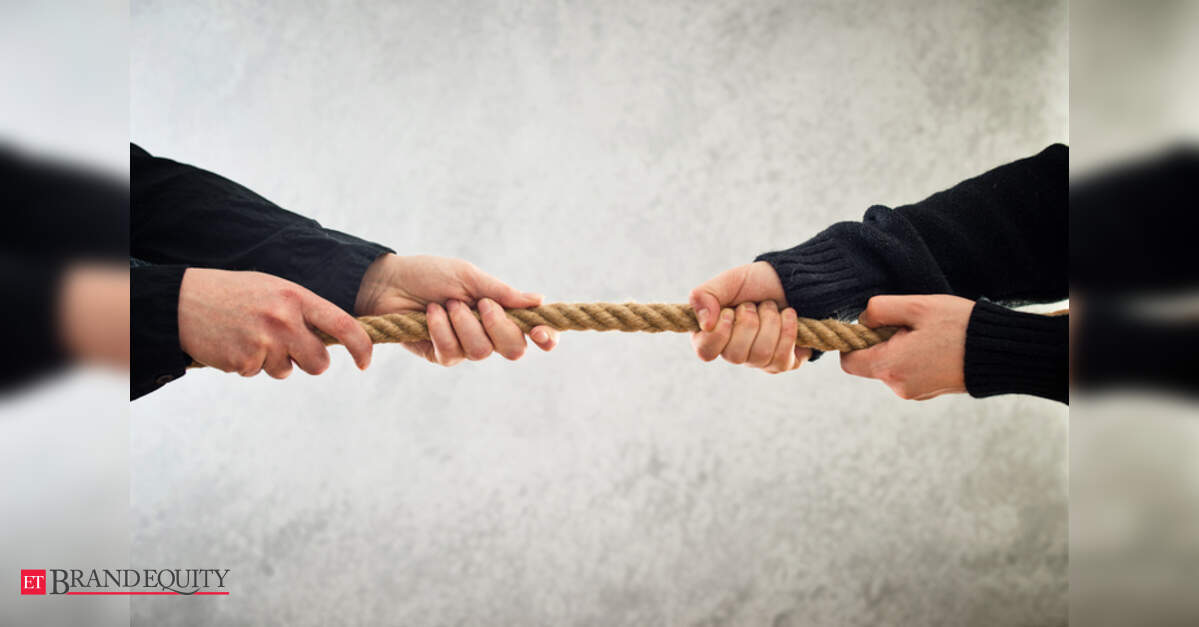 ET BRANDEQUITY