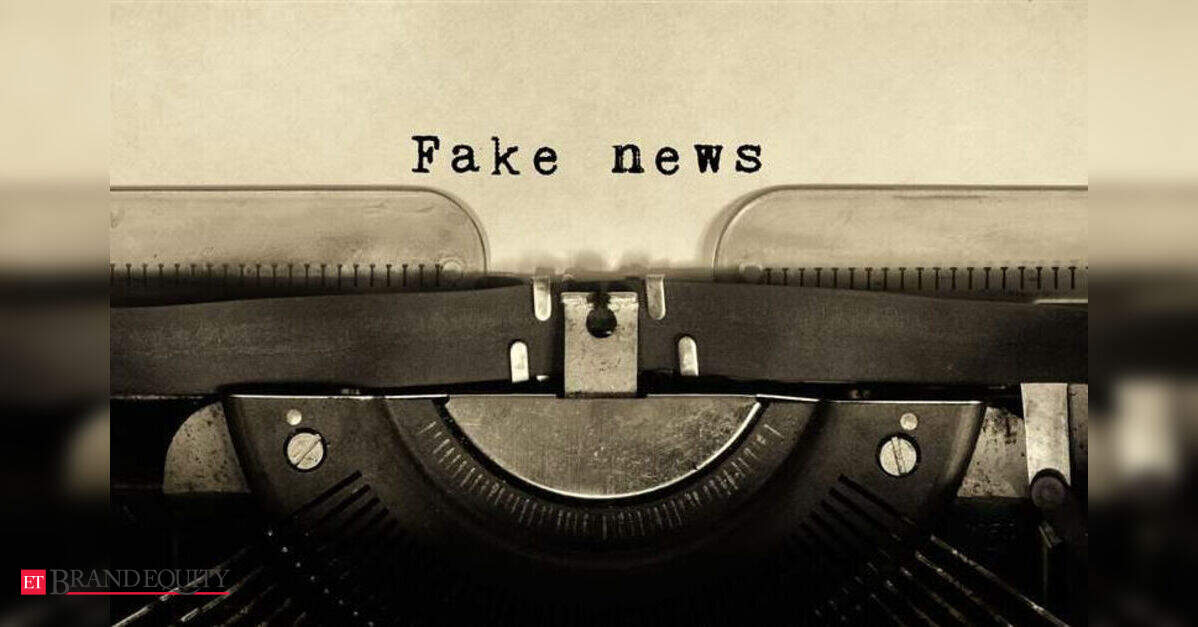 Fake news

ET BRANDEQUITY