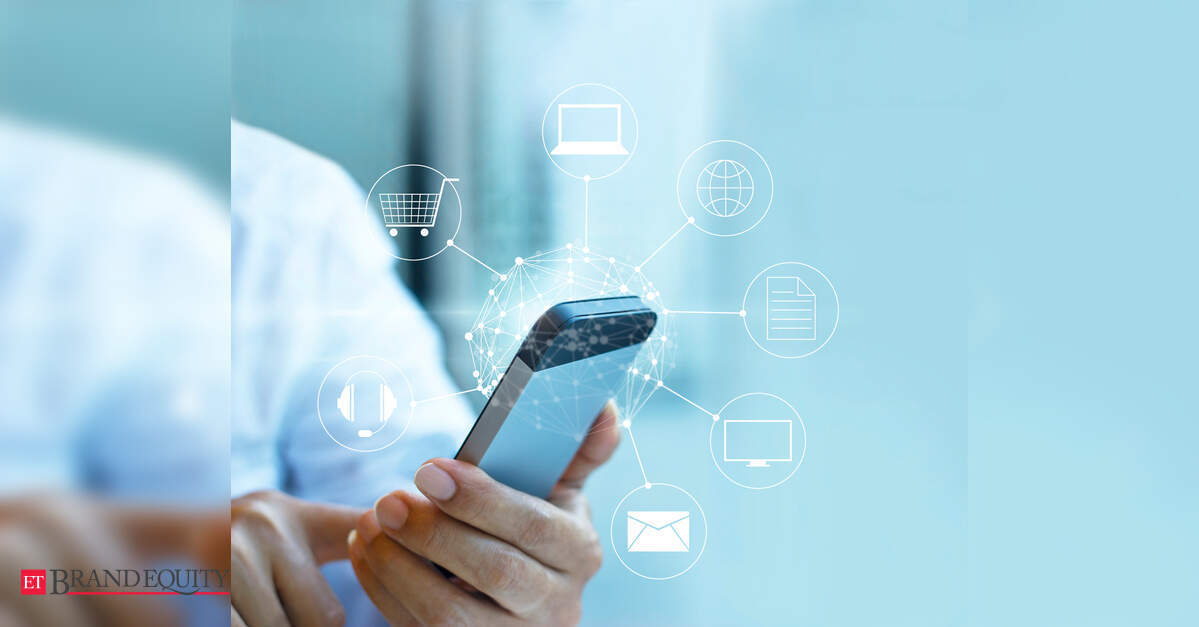 ET BRANDEQUITY