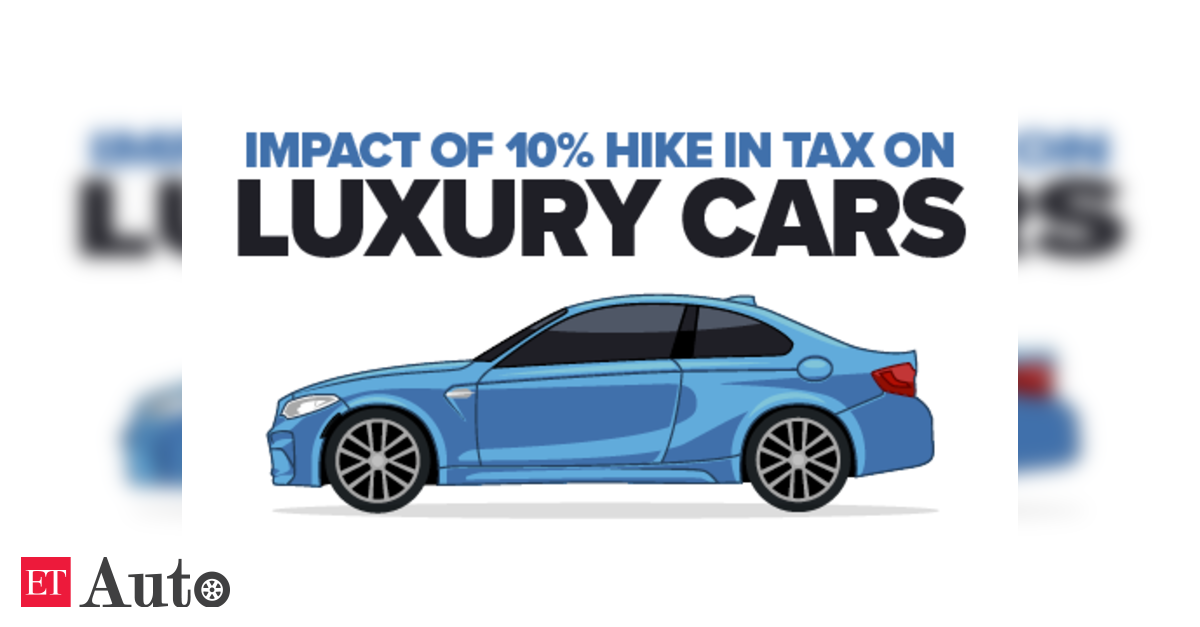 IMPACT OF 10% HIKE IN TAX ON
LUXURY CARS

ET Auto