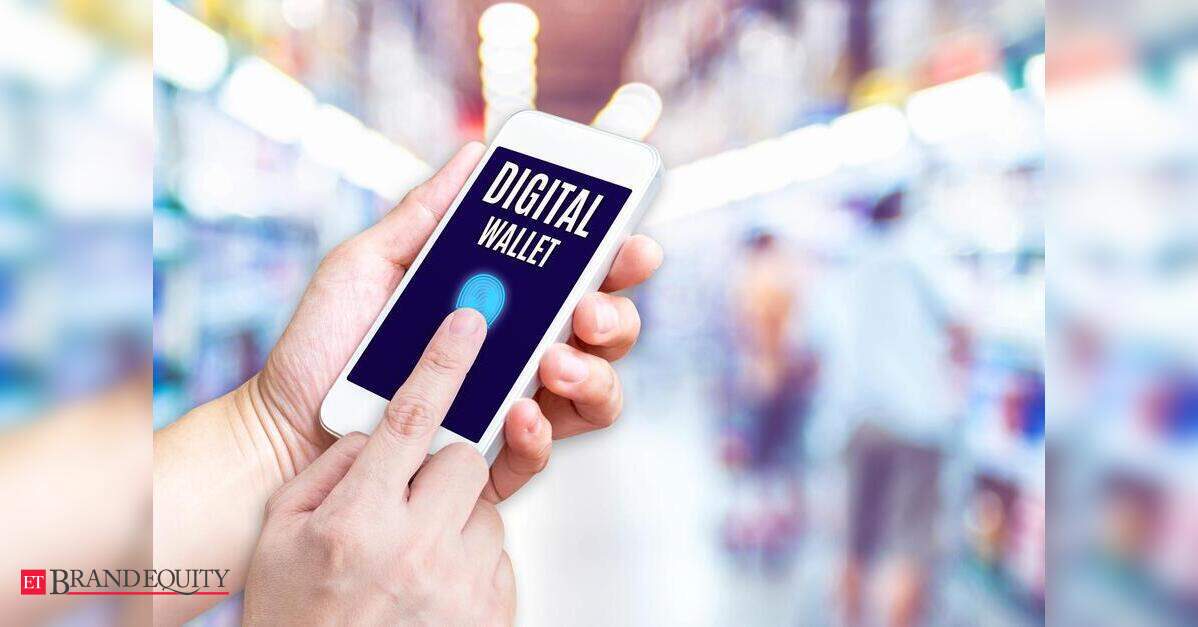 DIGITAL WALLET

ET BRANDEQUITY