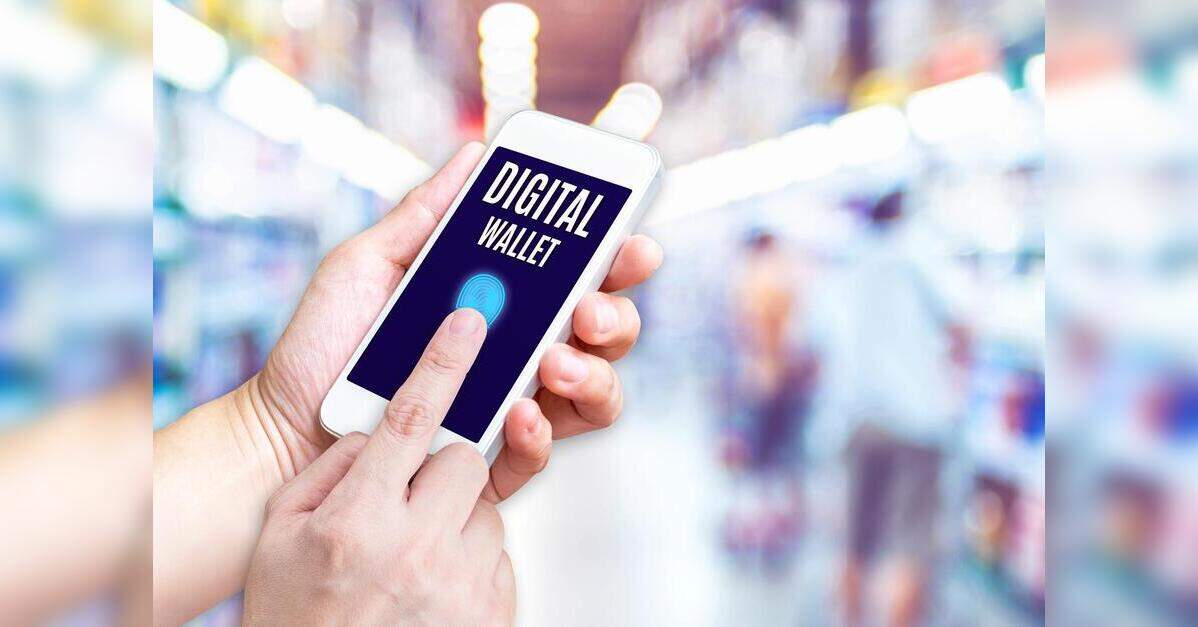 DIGITAL WALLET