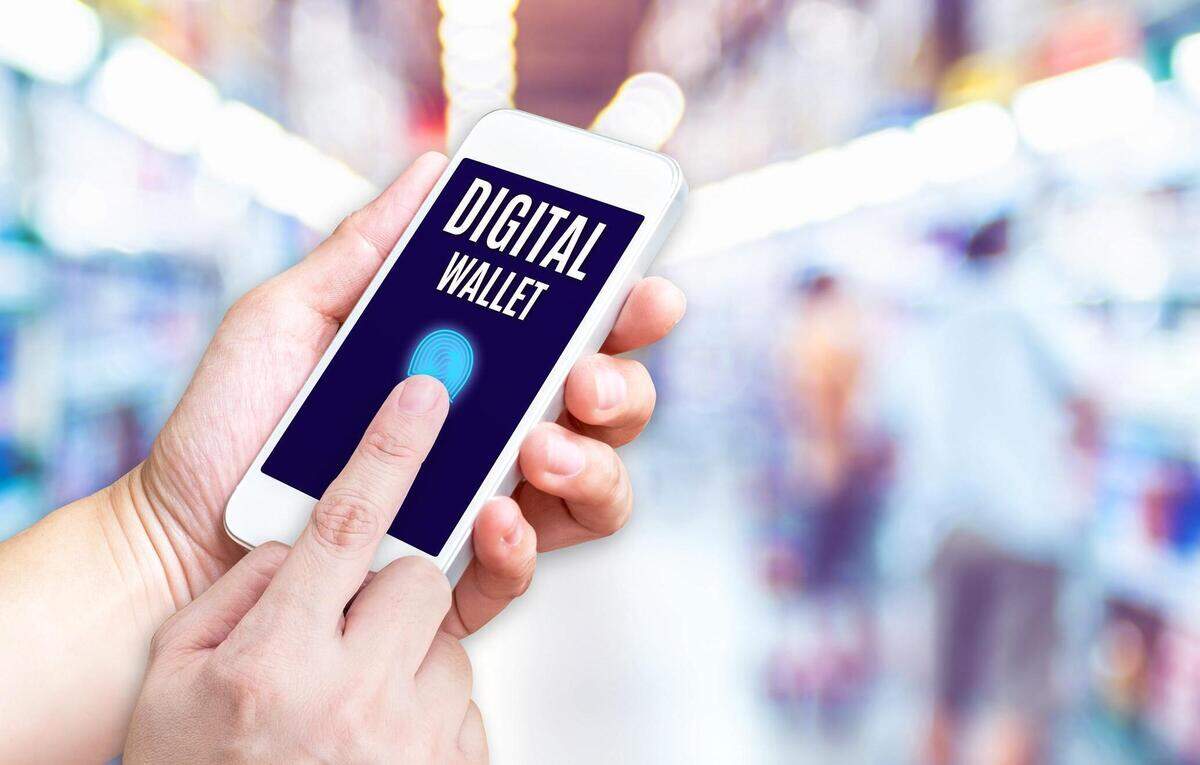 DIGITAL
WALLET