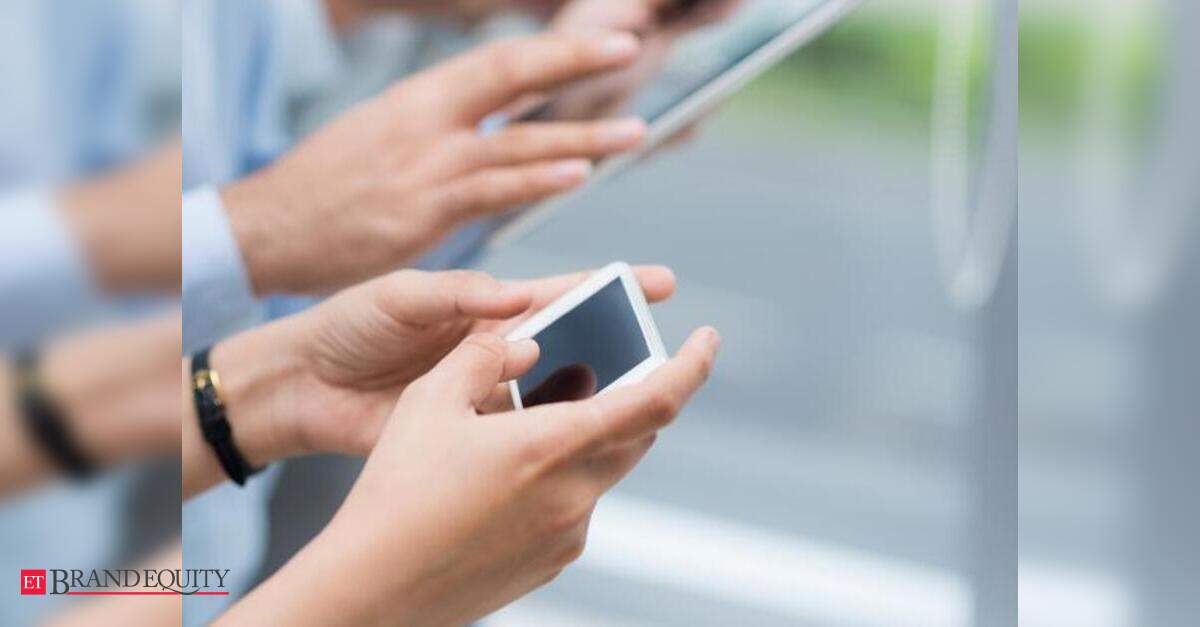 ET BRANDEQUITY