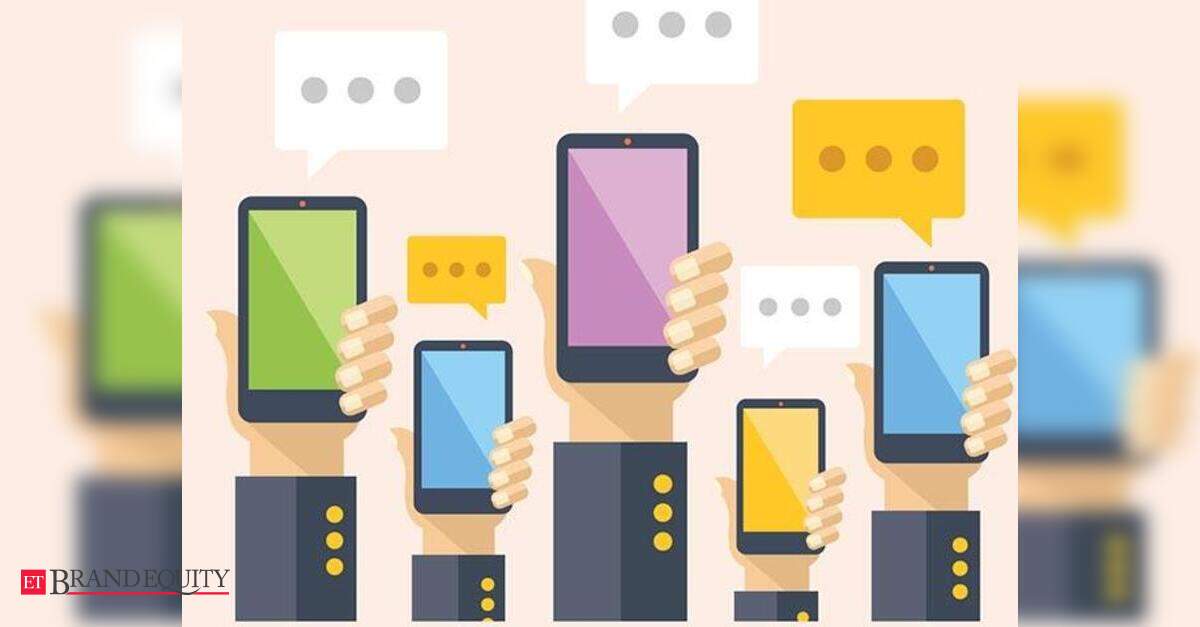 ET BRANDEQUITY