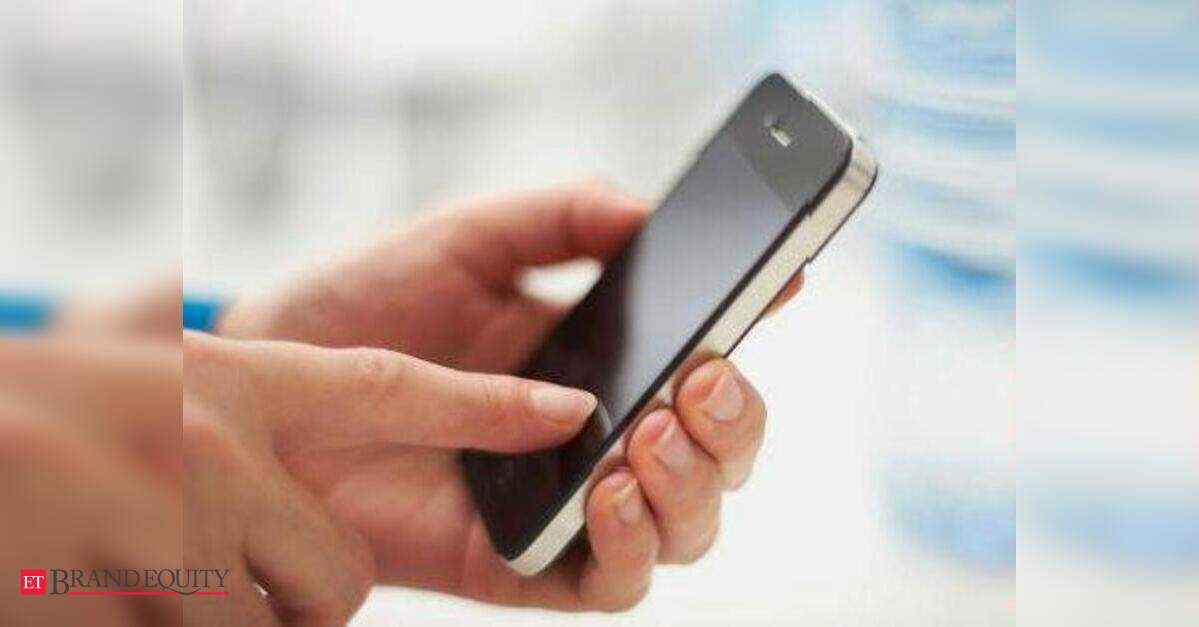 ET BRANDEQUITY