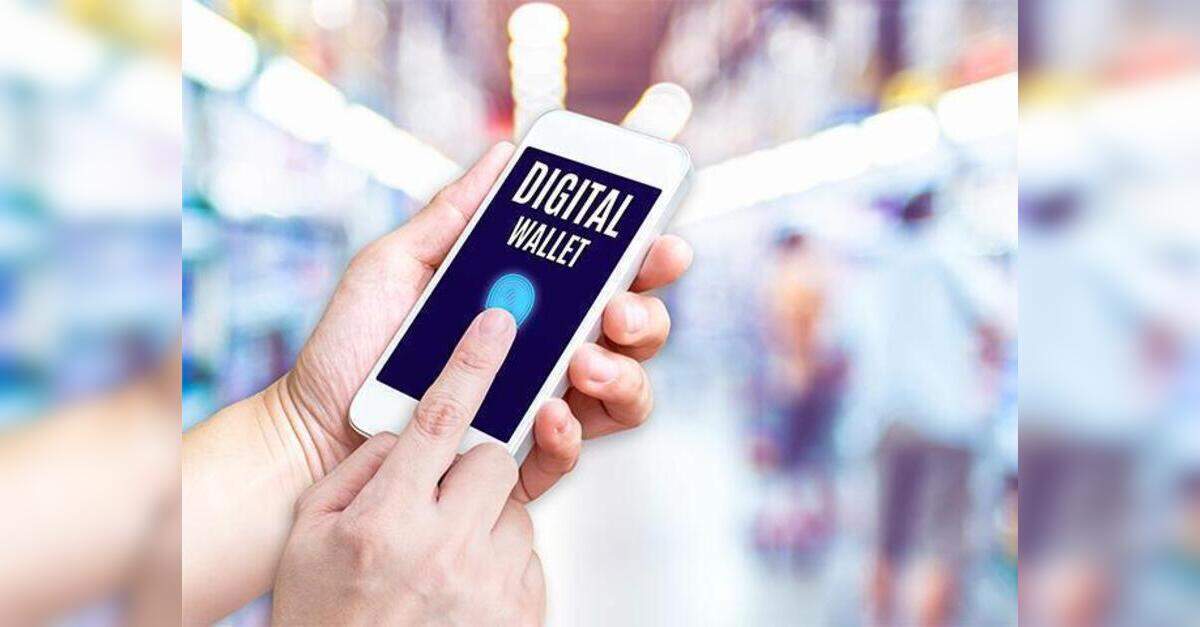 DIGITAL WALLET