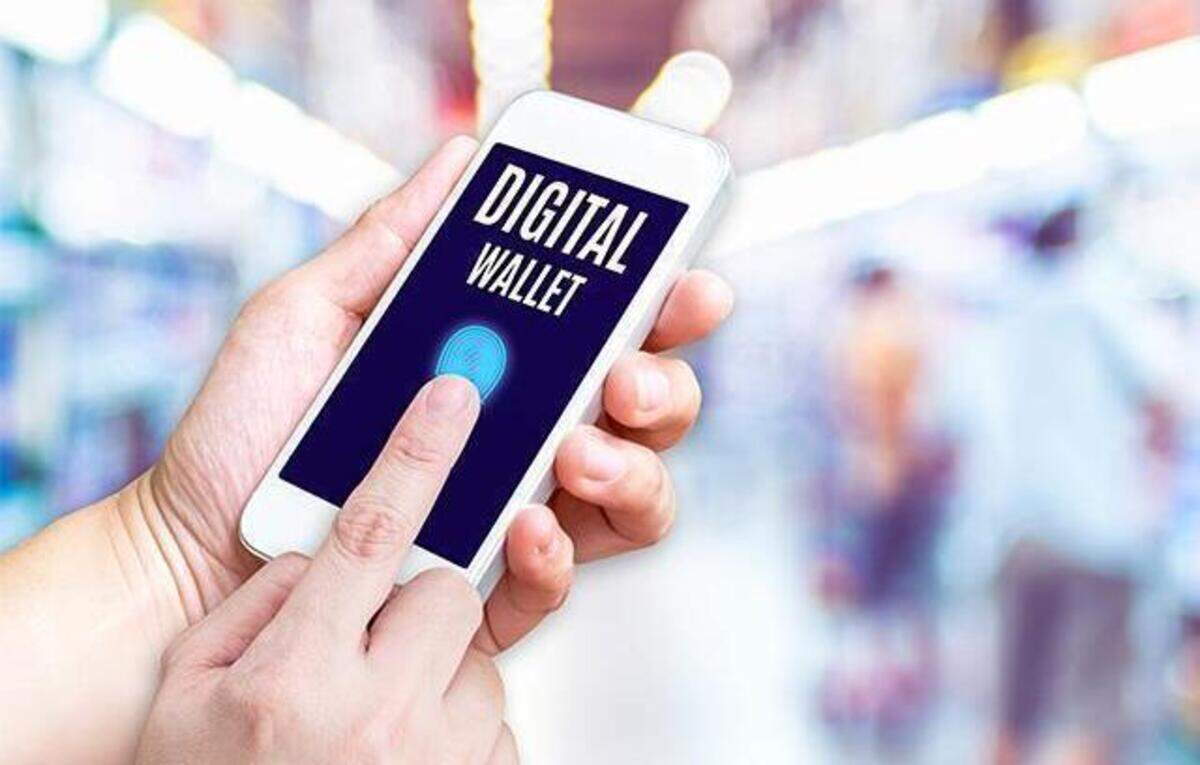 DIGITAL
WALLET