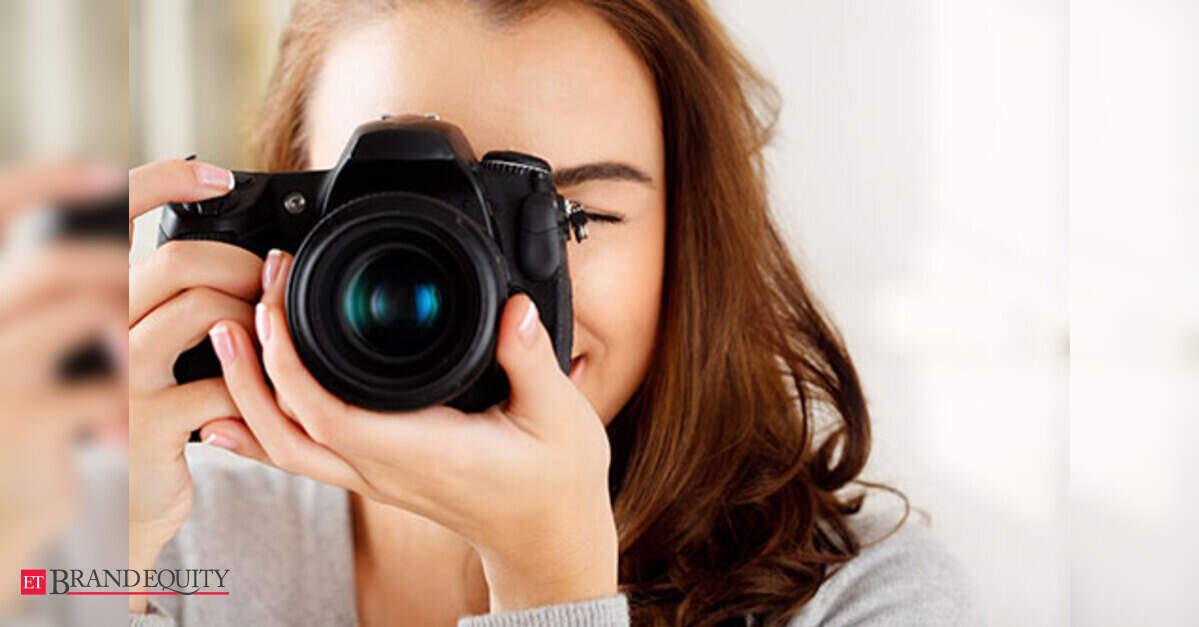 ET BRANDEQUITY