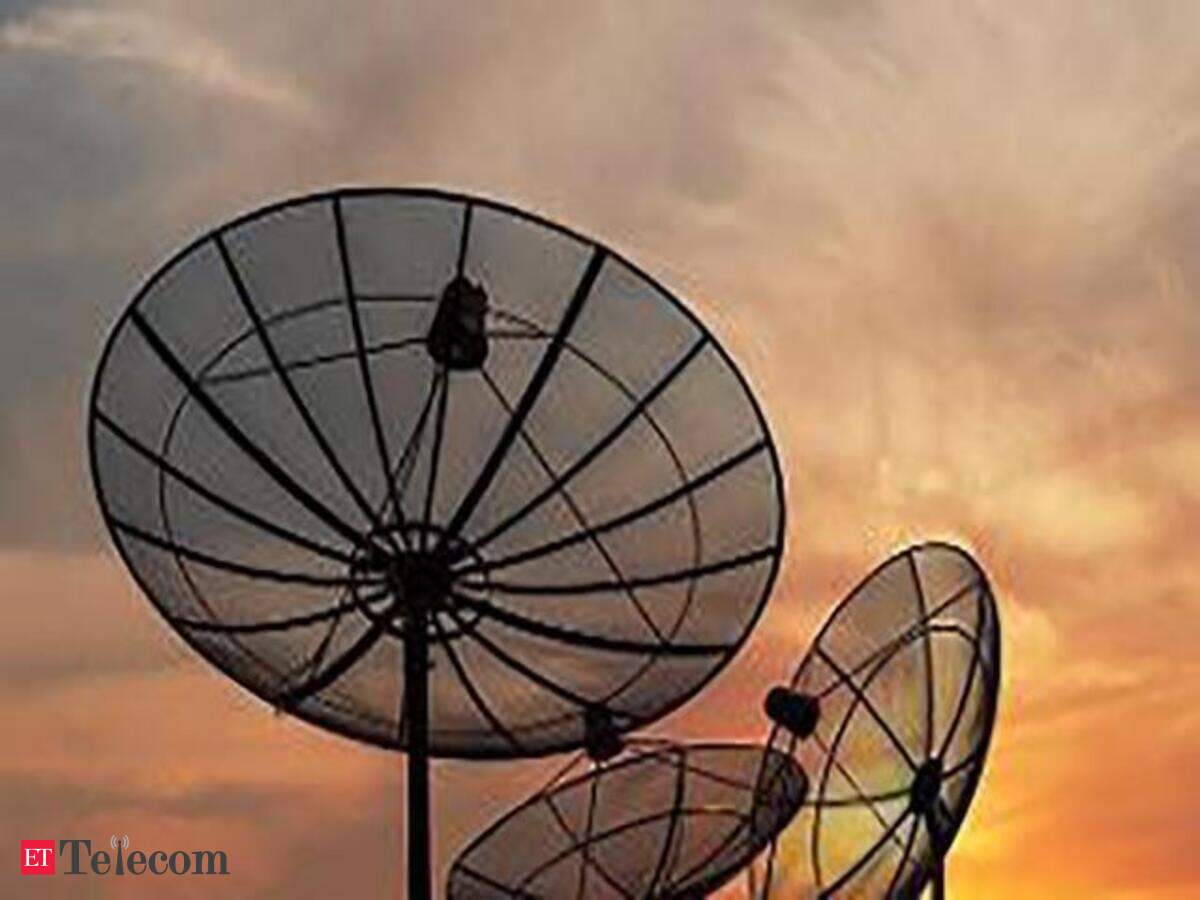 ET Telecom