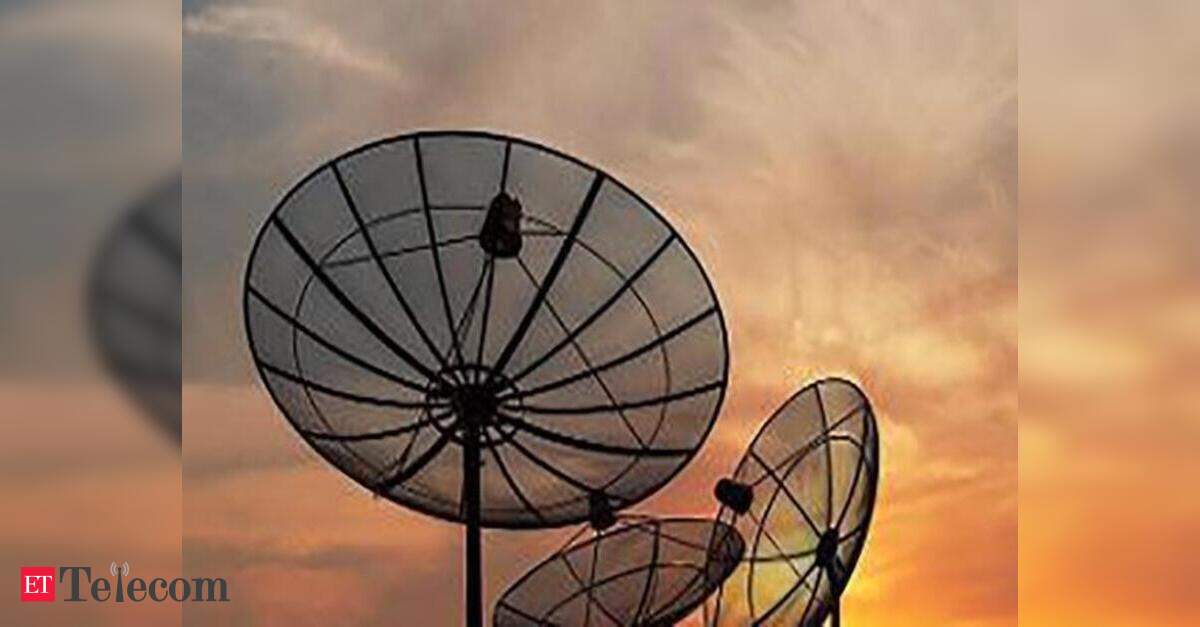 ET Telecom