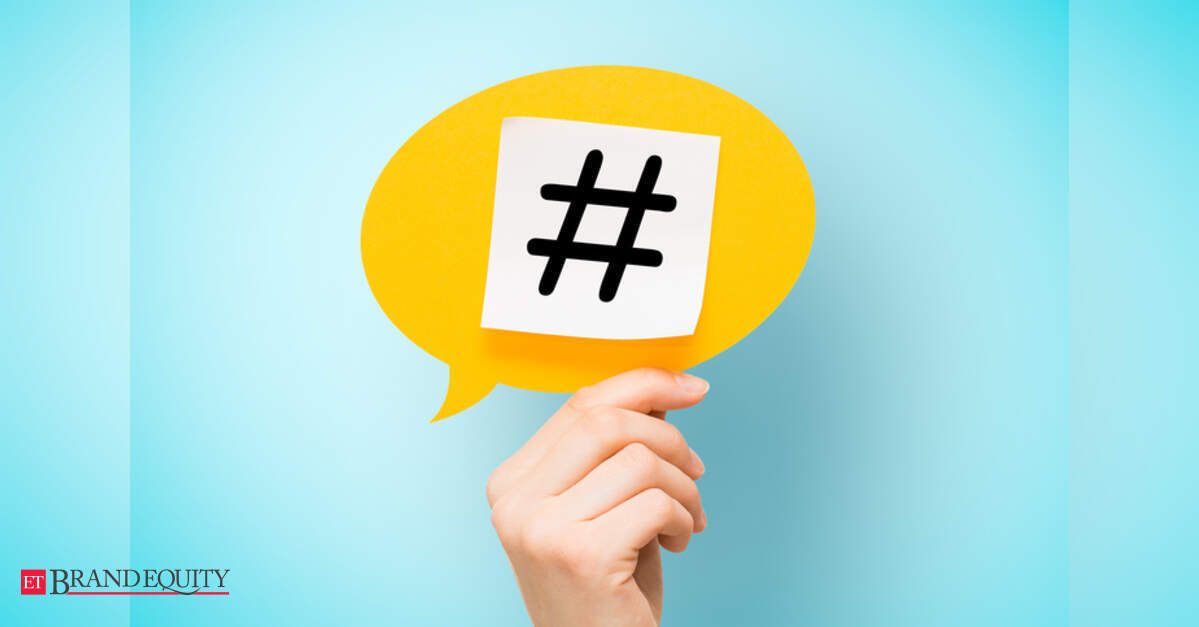 #

ET BRANDEQUITY